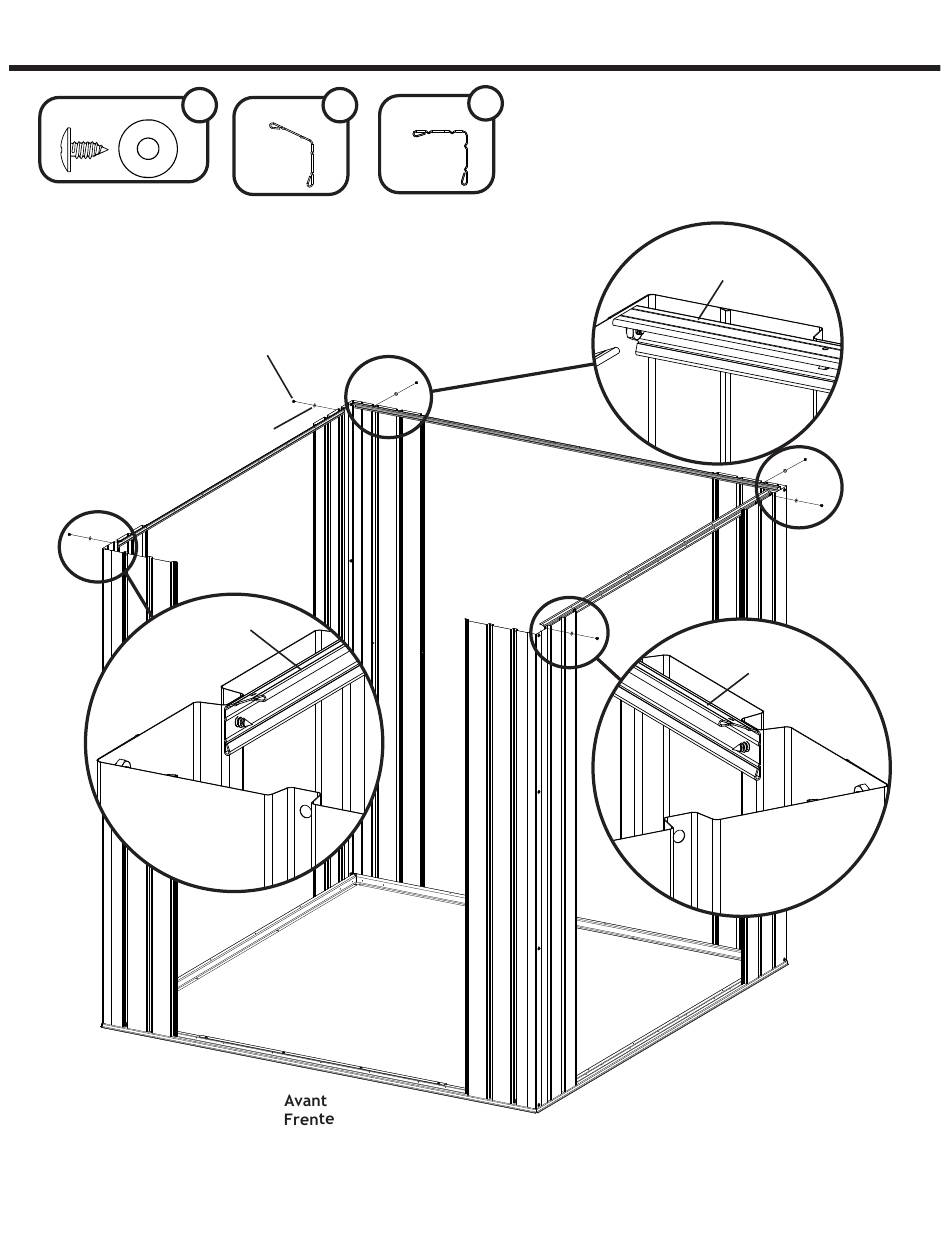 Avant
Frente