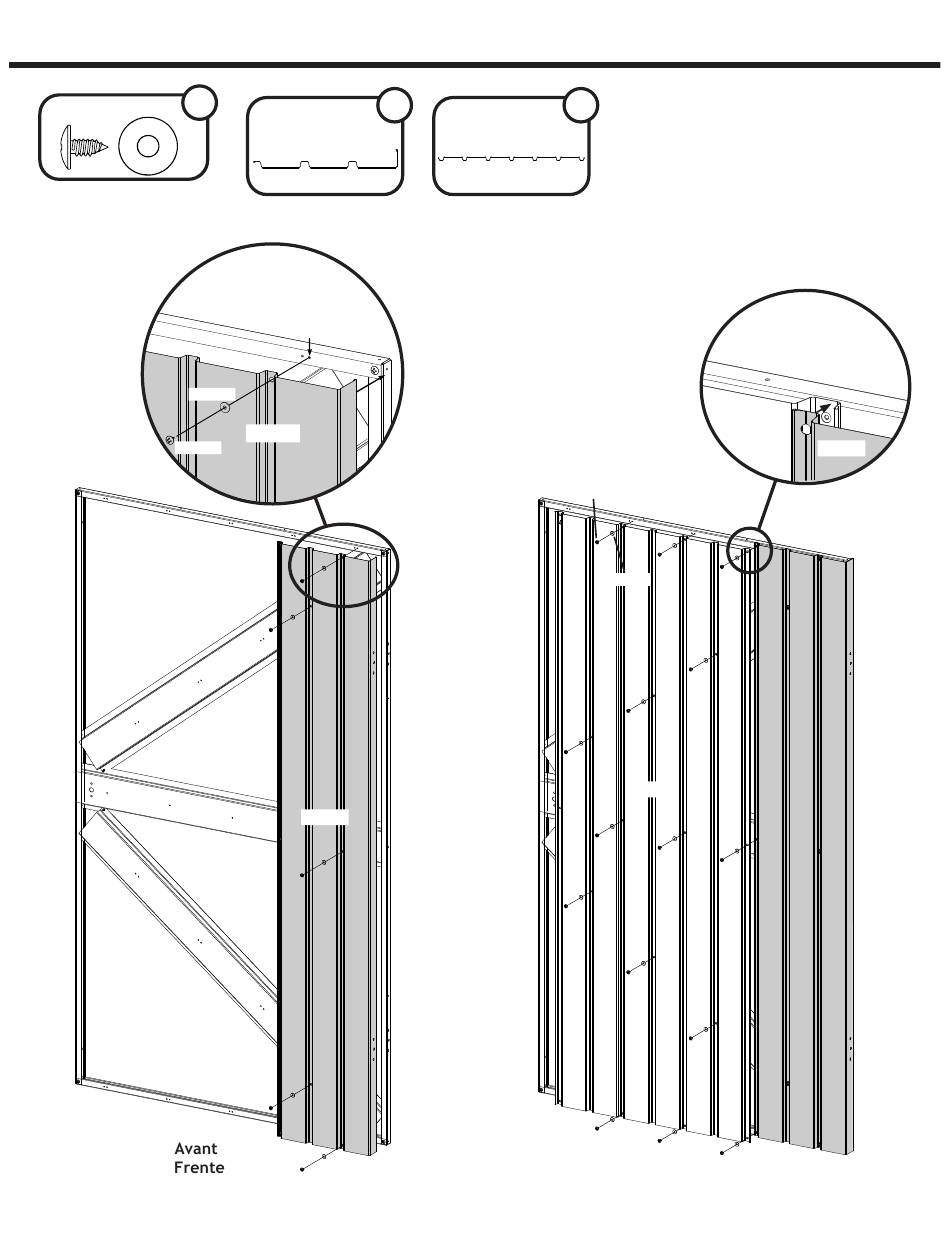 Avant
Frente