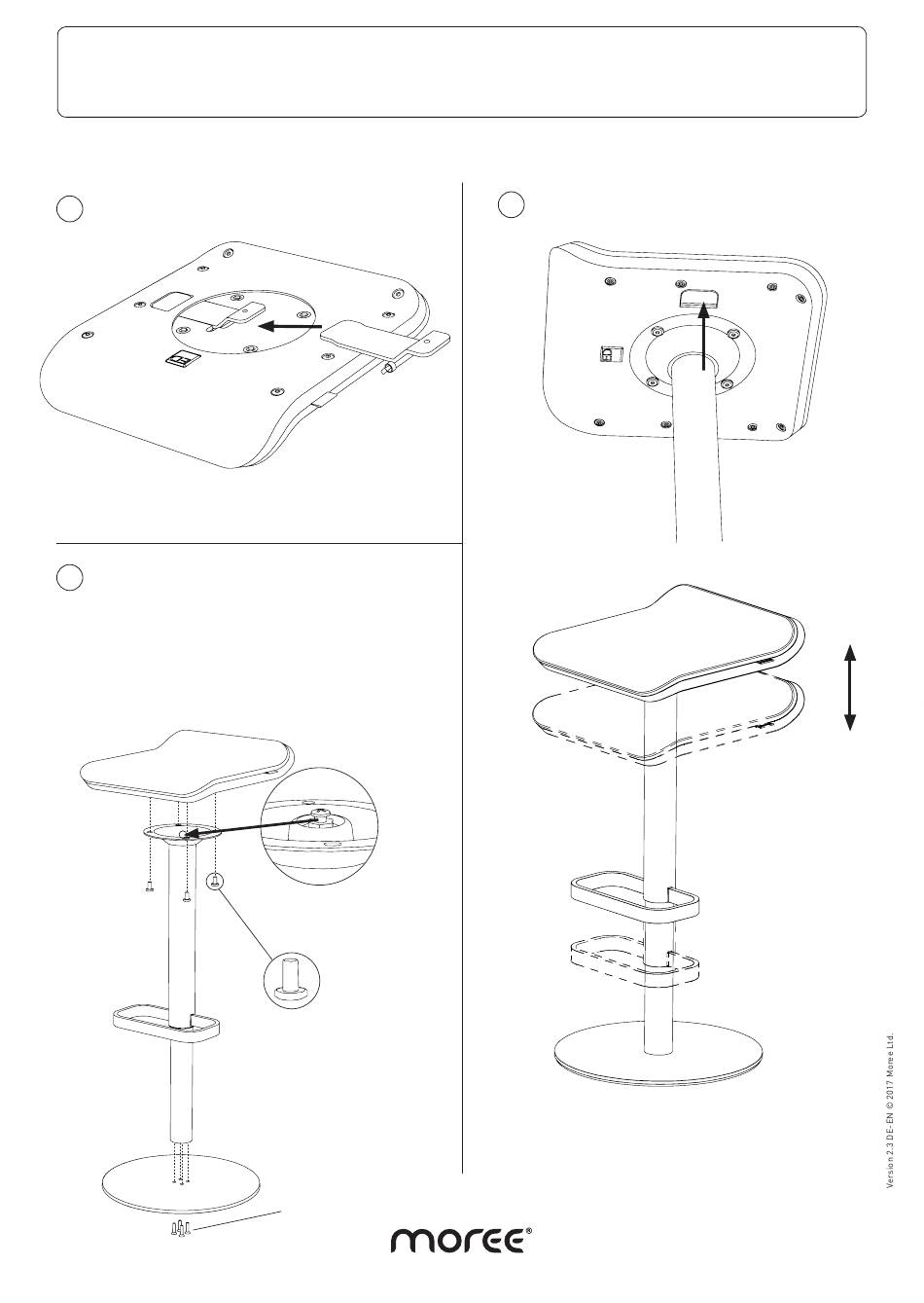 Version 2.3 DE-EN © 2017 Moree Ltd.

moree®