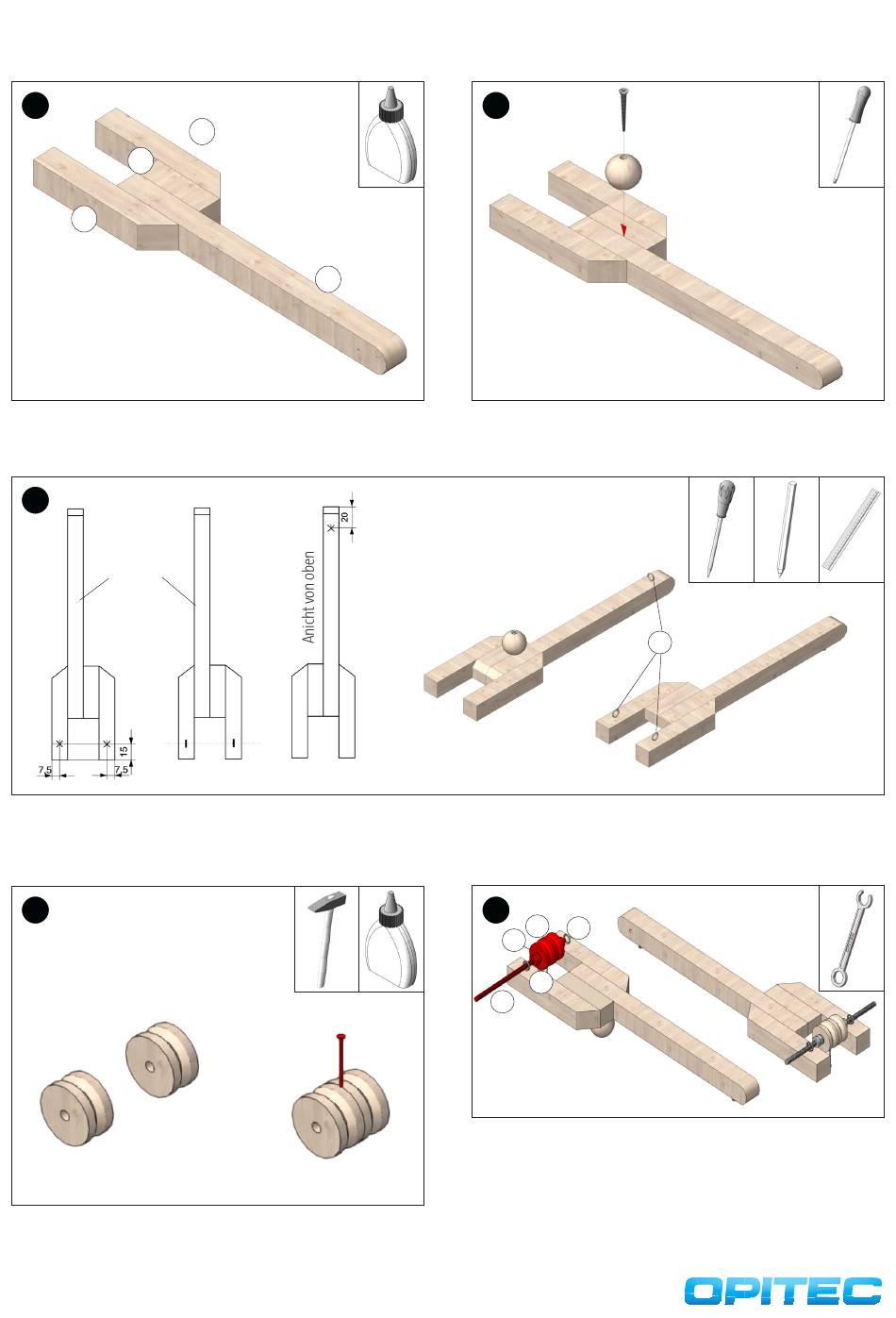 20

Anicht von oben

15

7,5

7,5

OPITEC