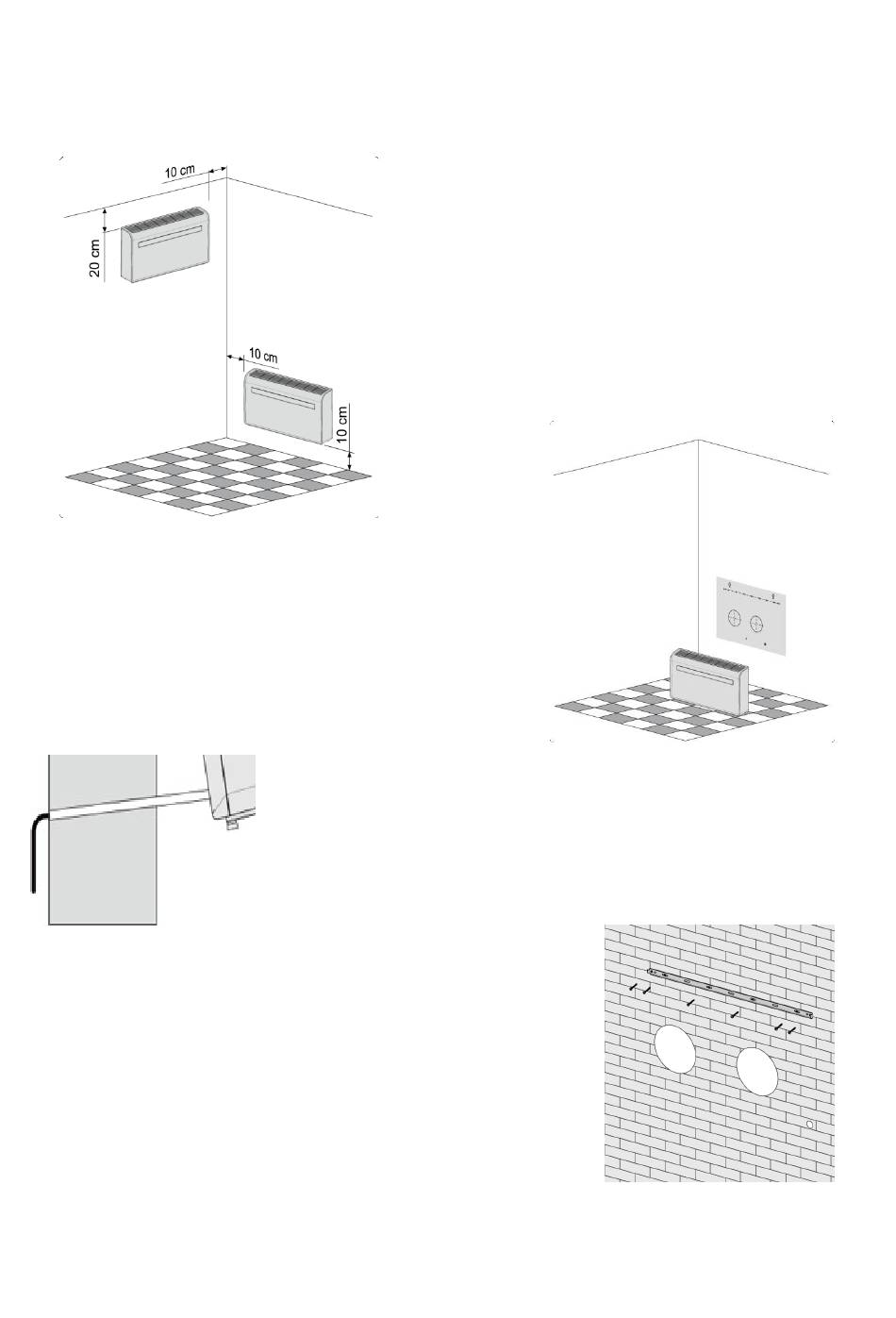 10 cm

20 cm

10 cm

10 cm