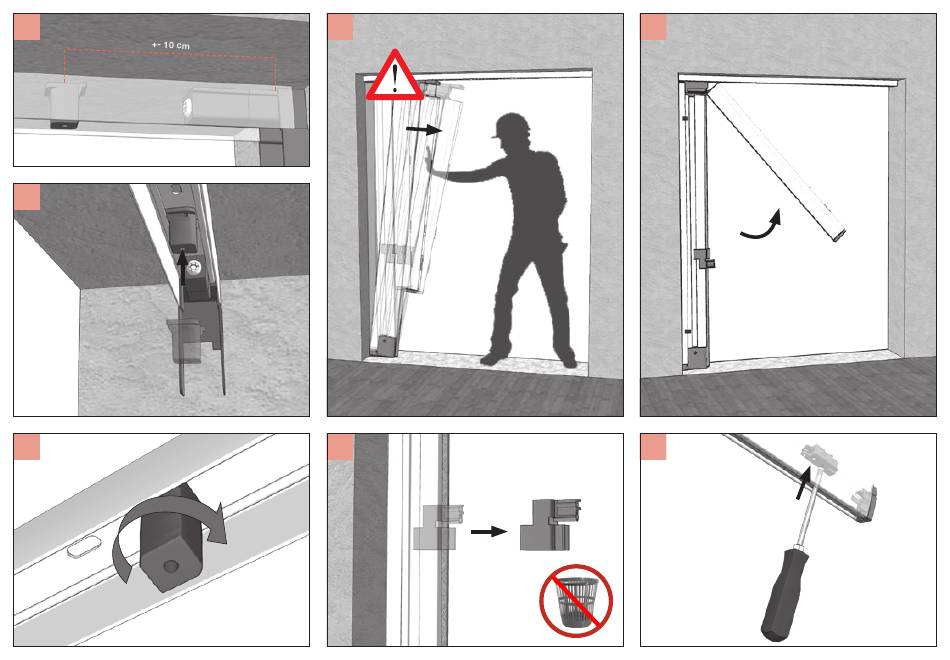 +- 10 cm