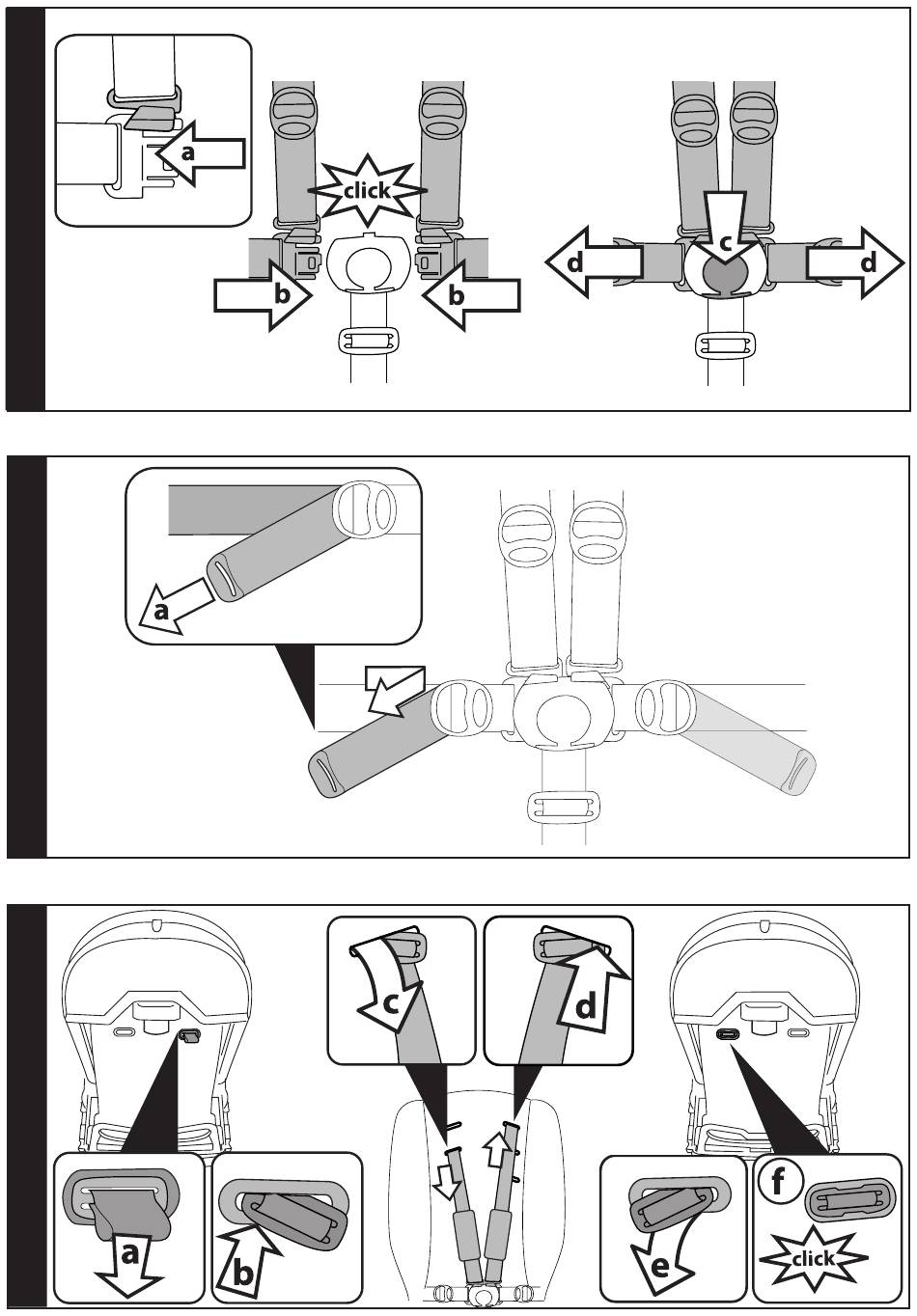 a
click
b
b
c
d
d

a

c
d
a
b
e
f
click