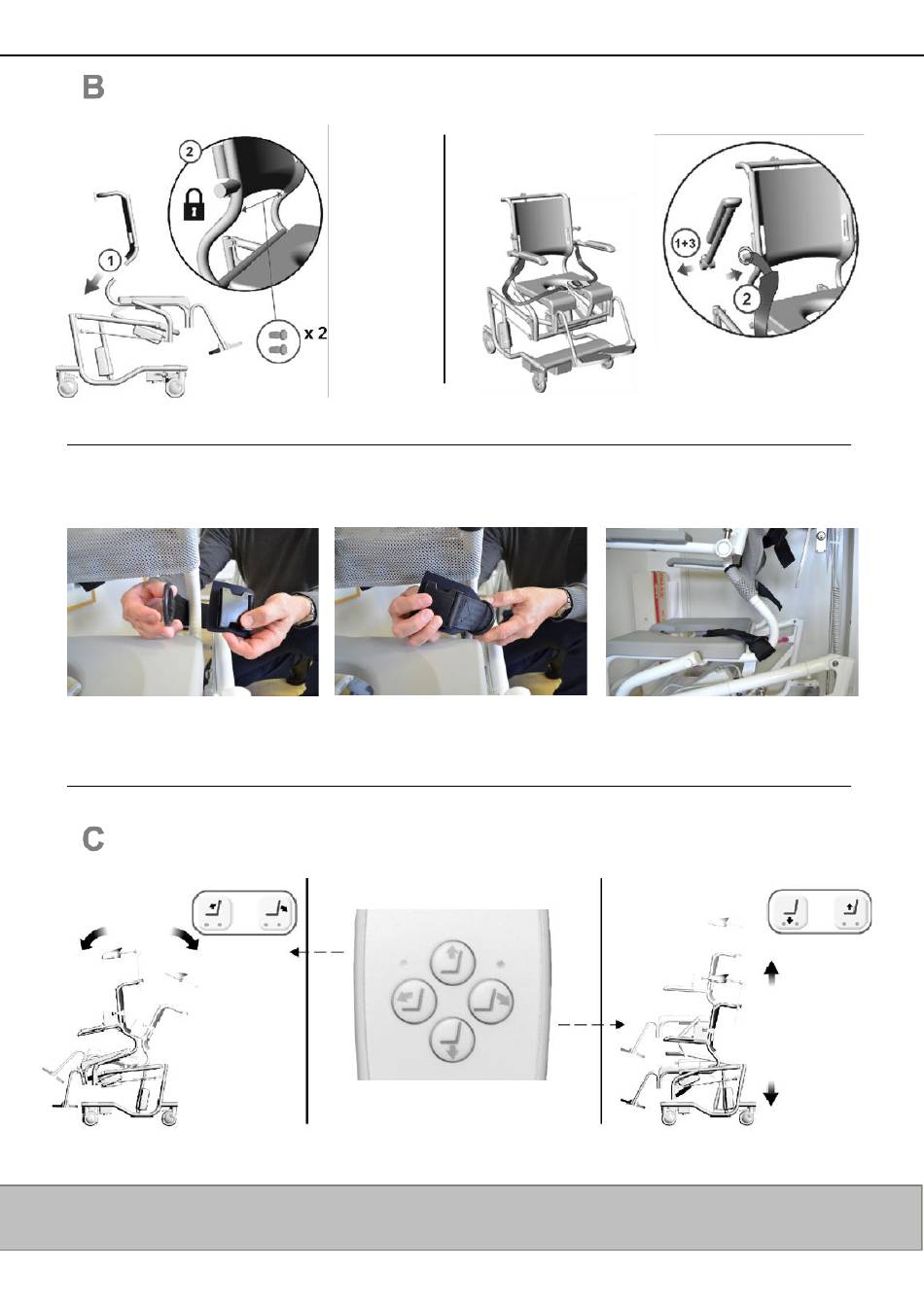 B

2

1

x 2

1+3

2

C