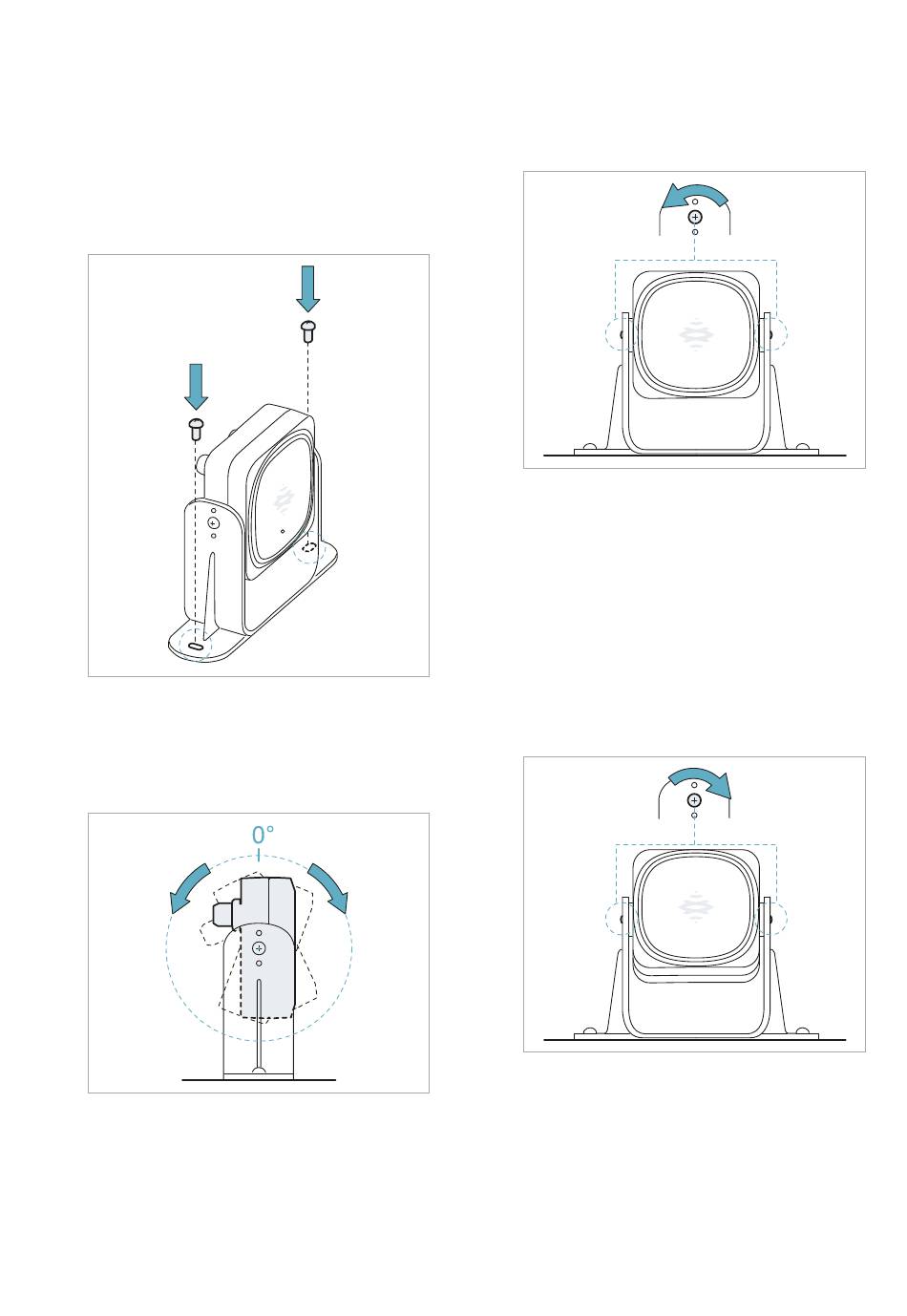 0°