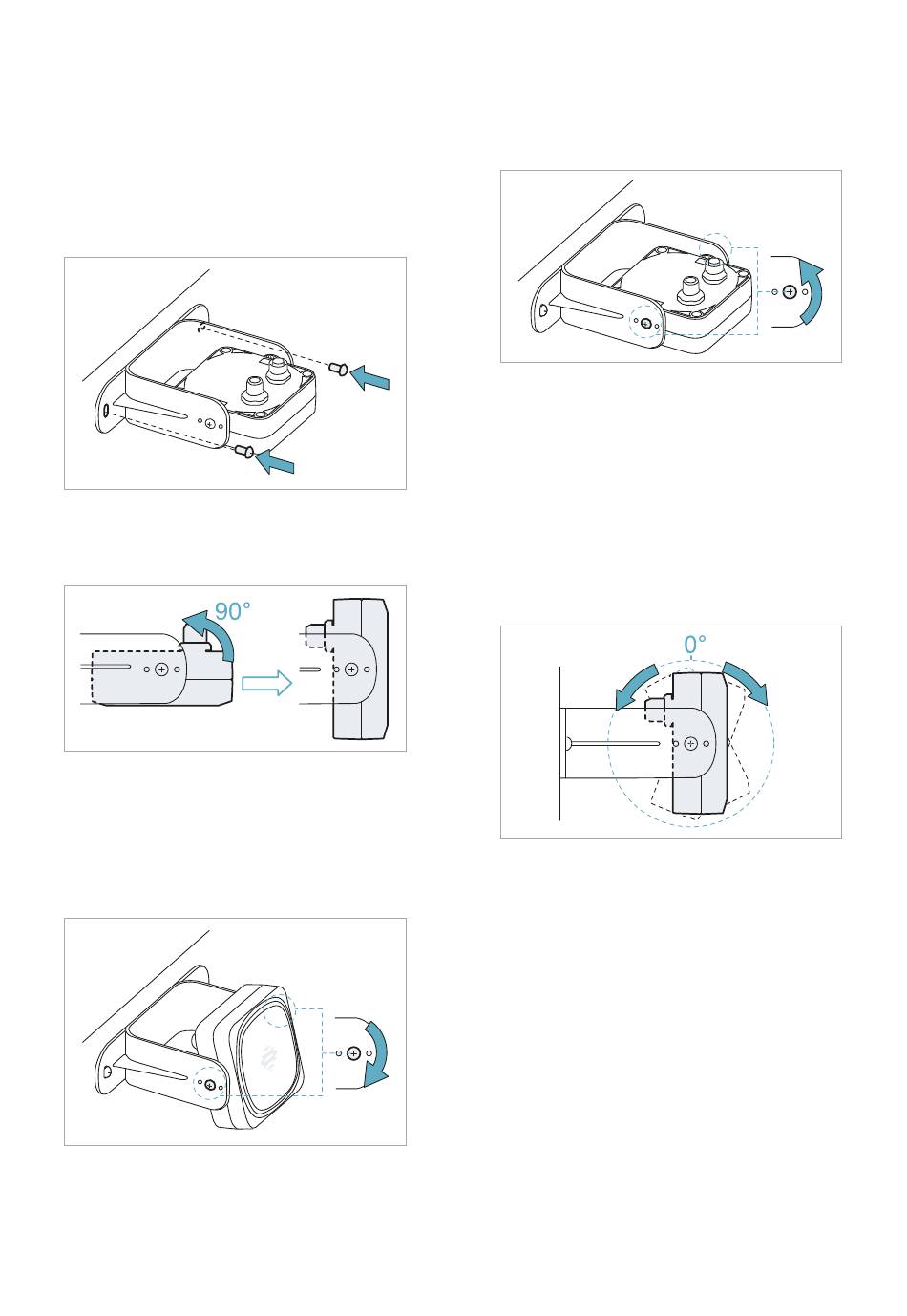 90°

0°