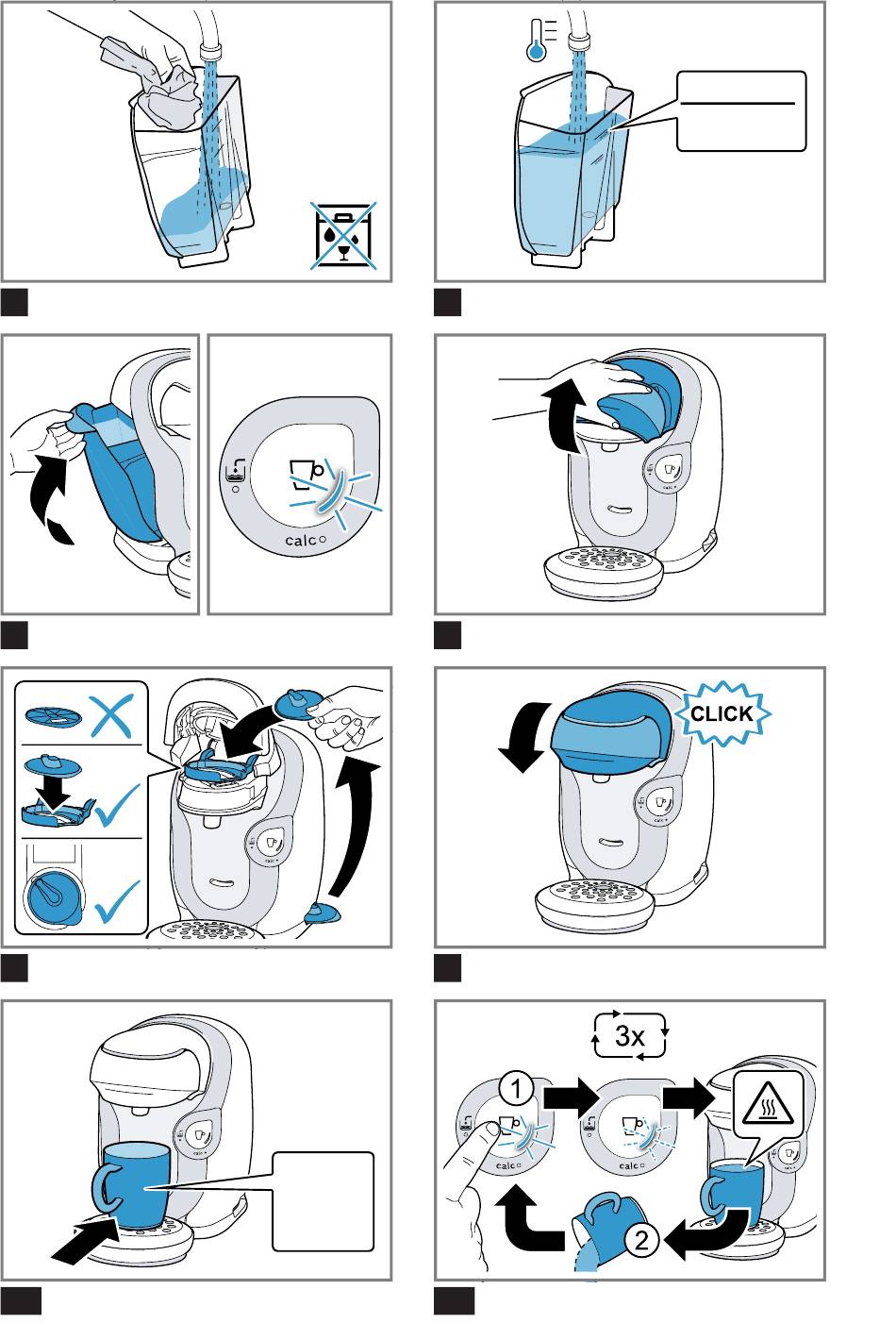 calc
CLICK
3x
1
calc
calc
2