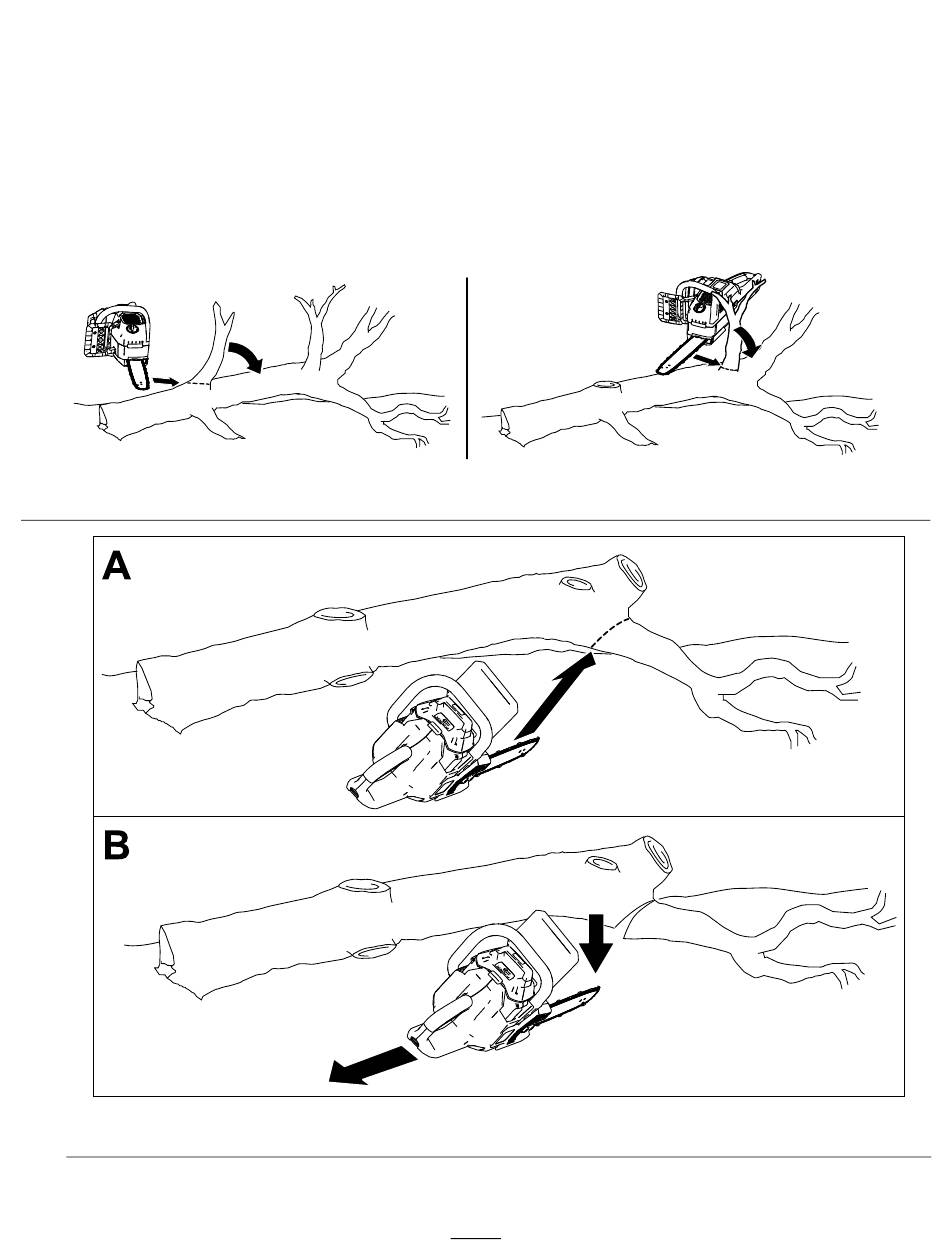 A

B