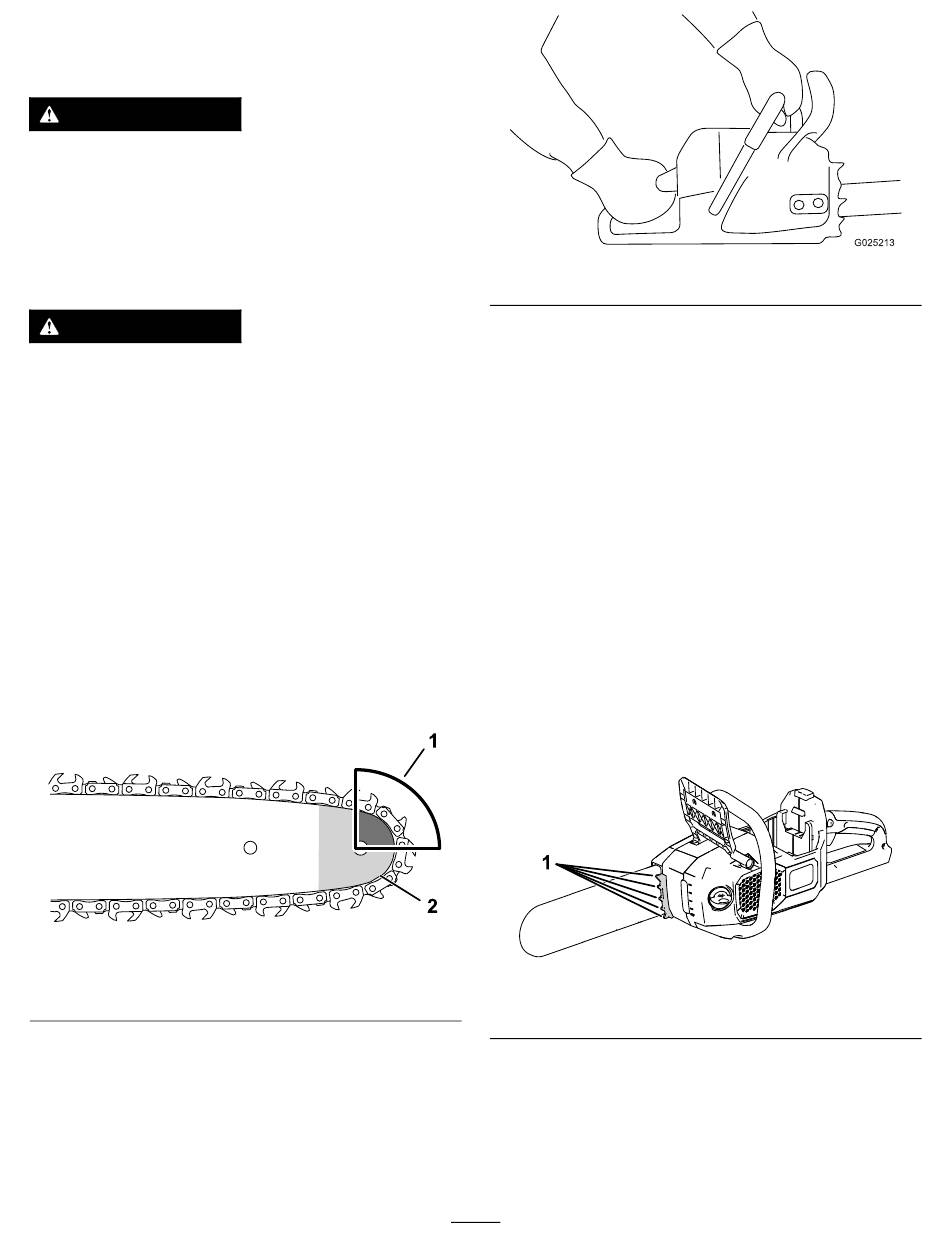 G025213

1

2

1