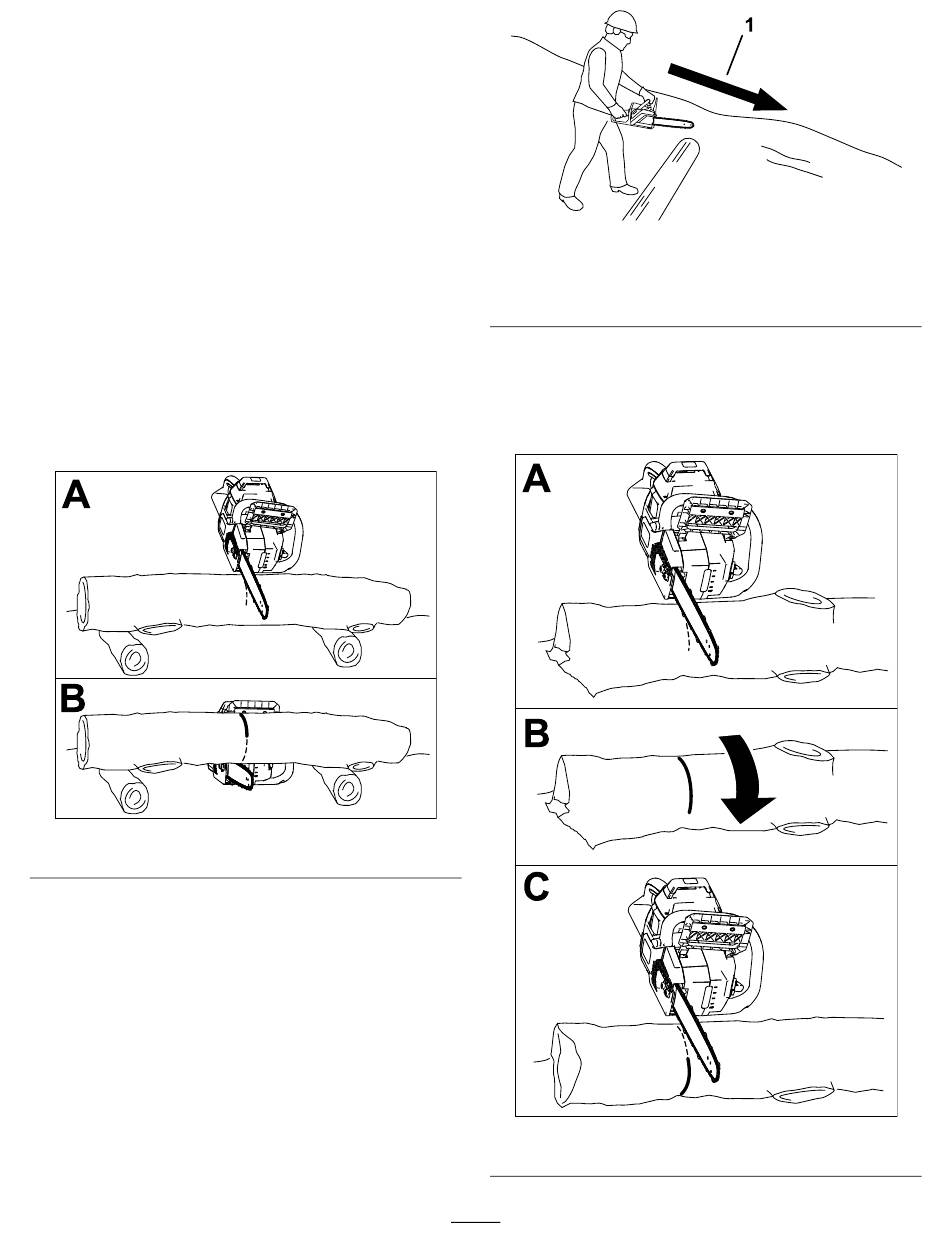 1

A

B

A

B

C