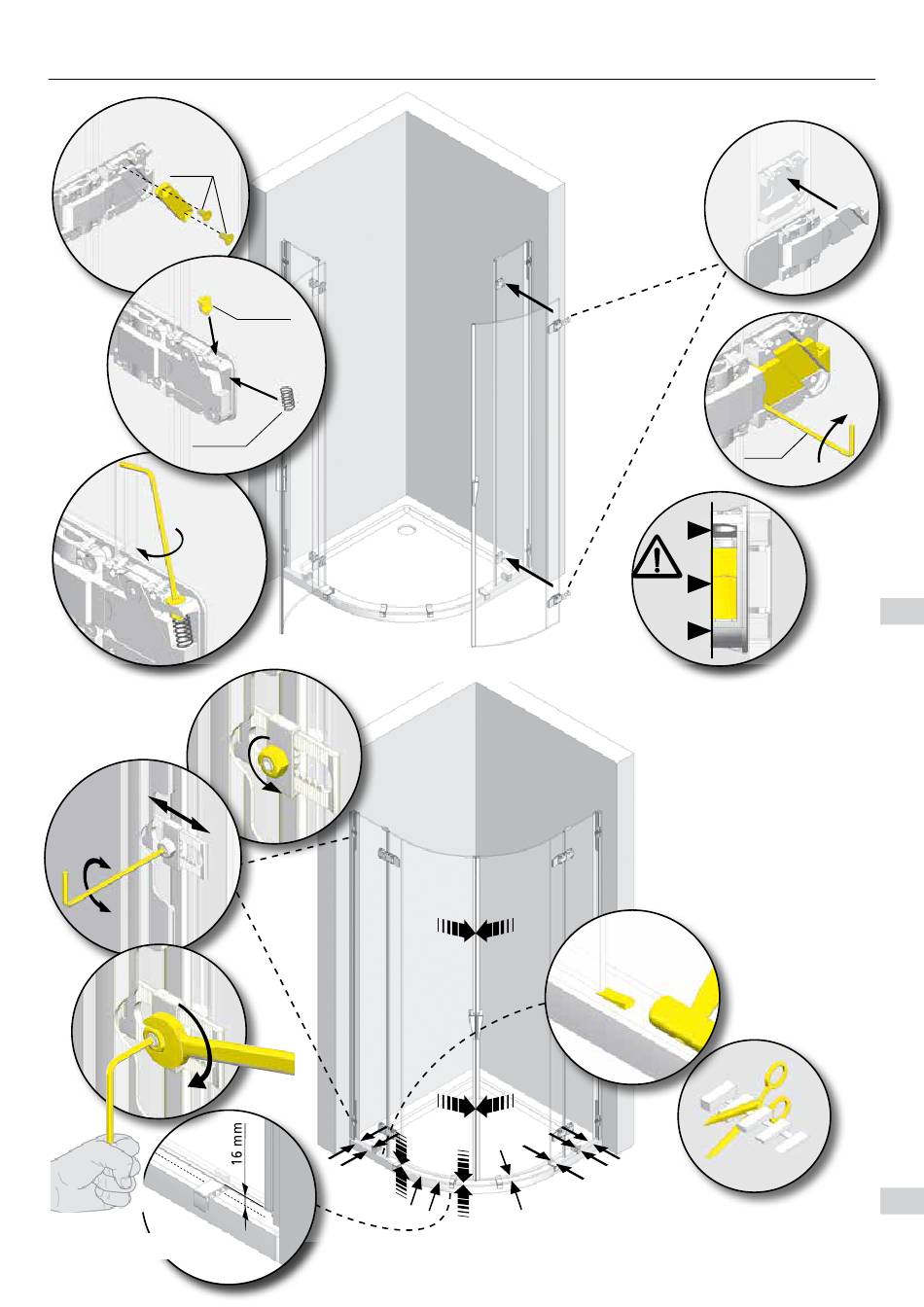 16 mm