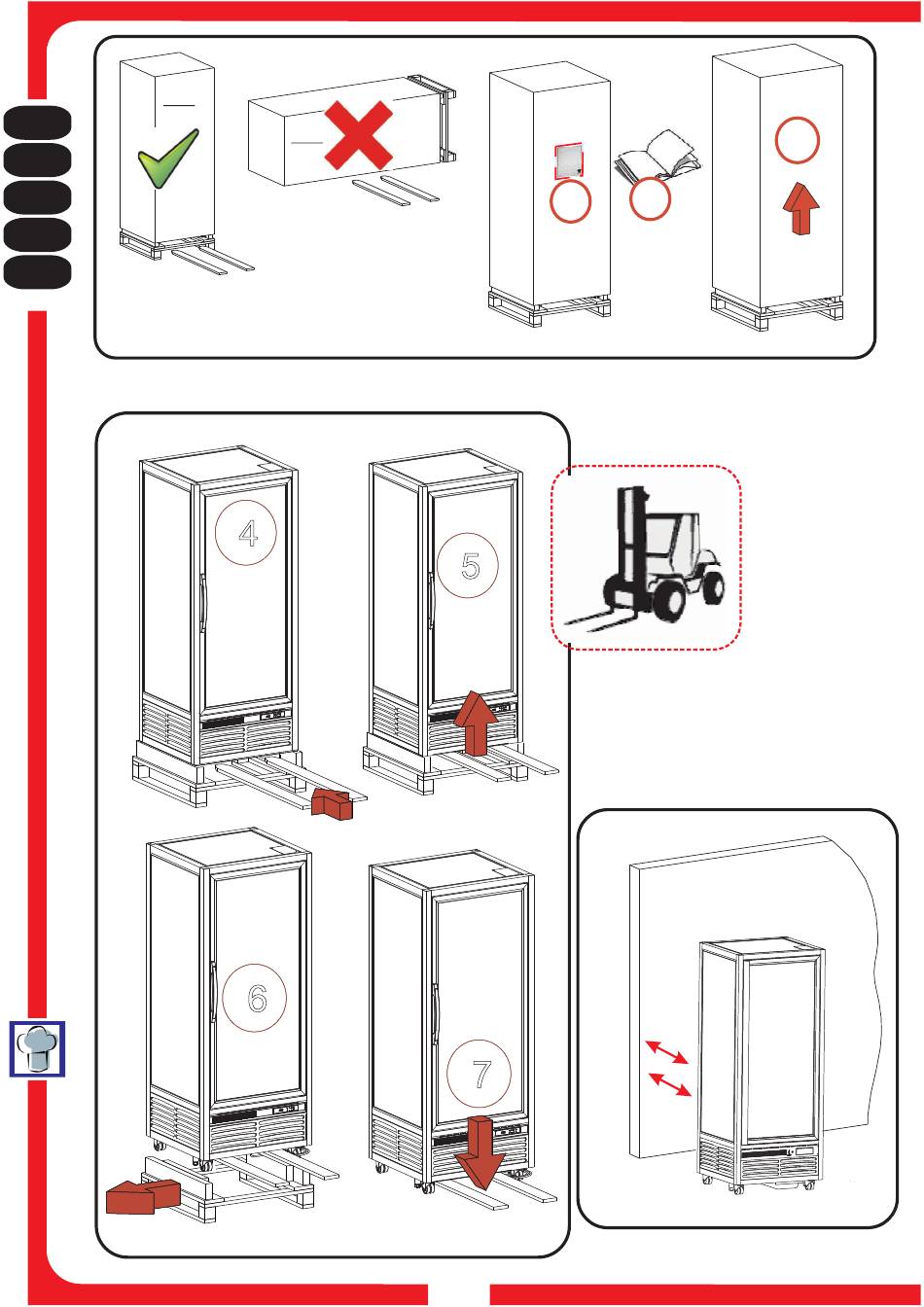 4

5

6

7