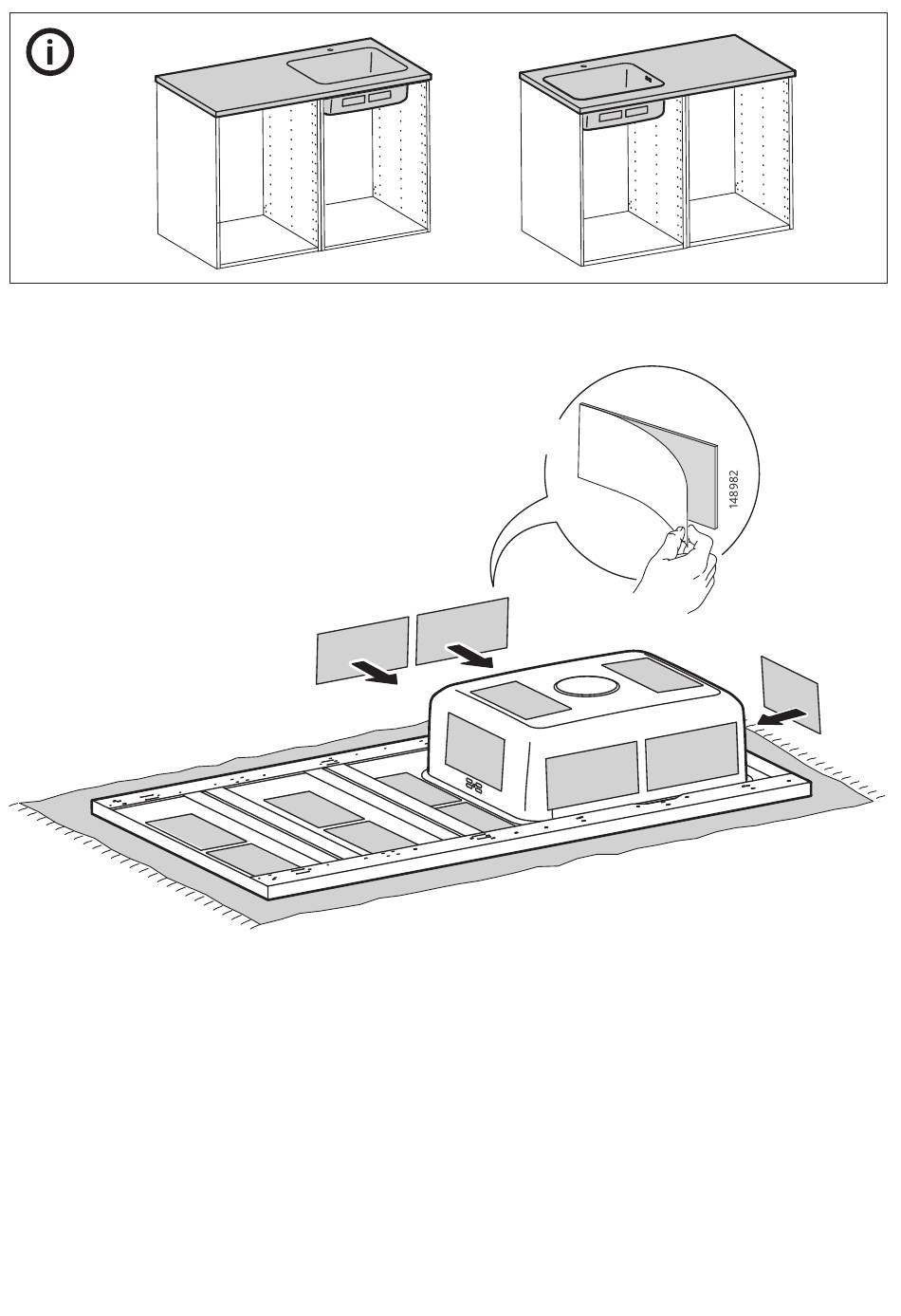 148982