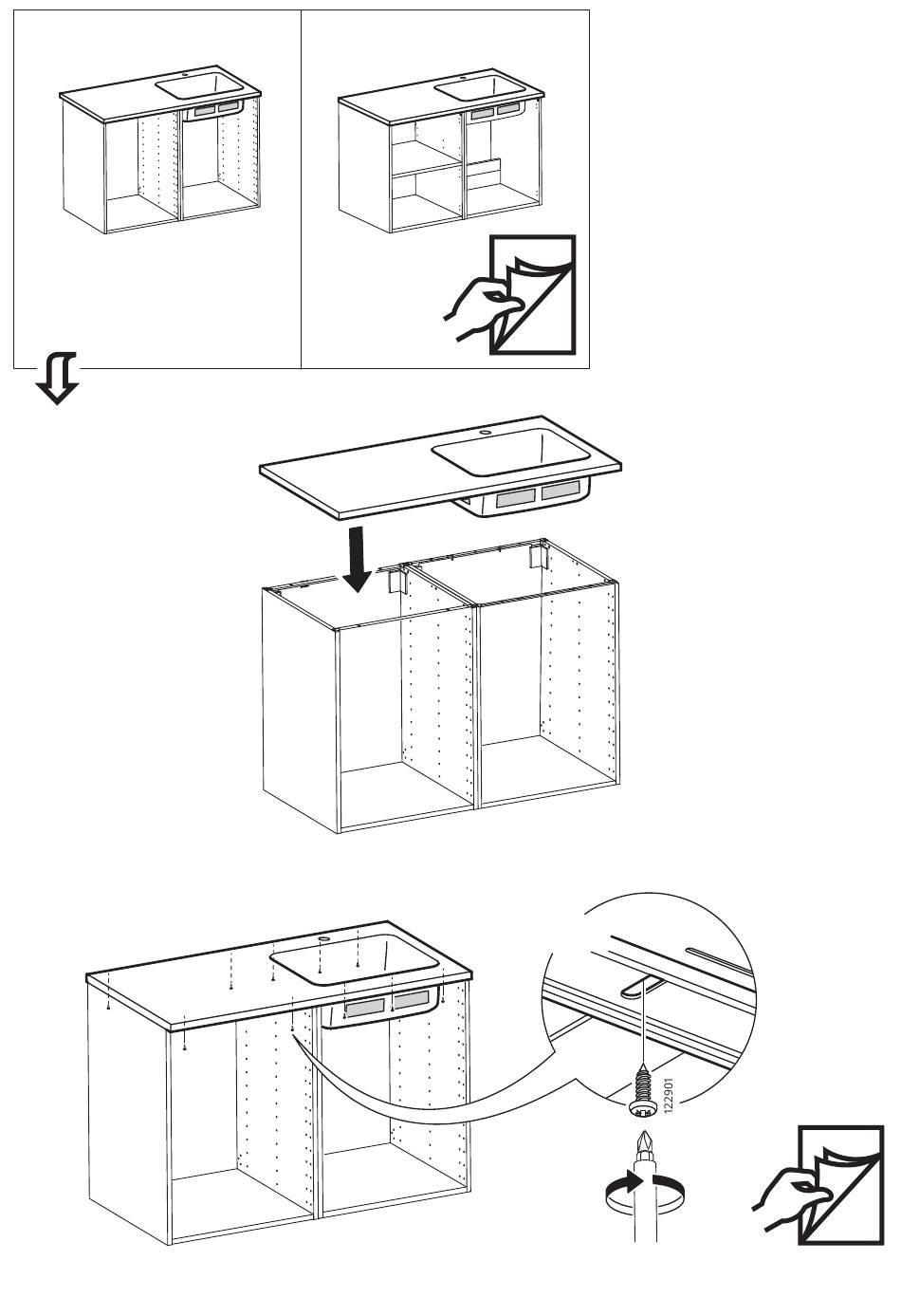 122901