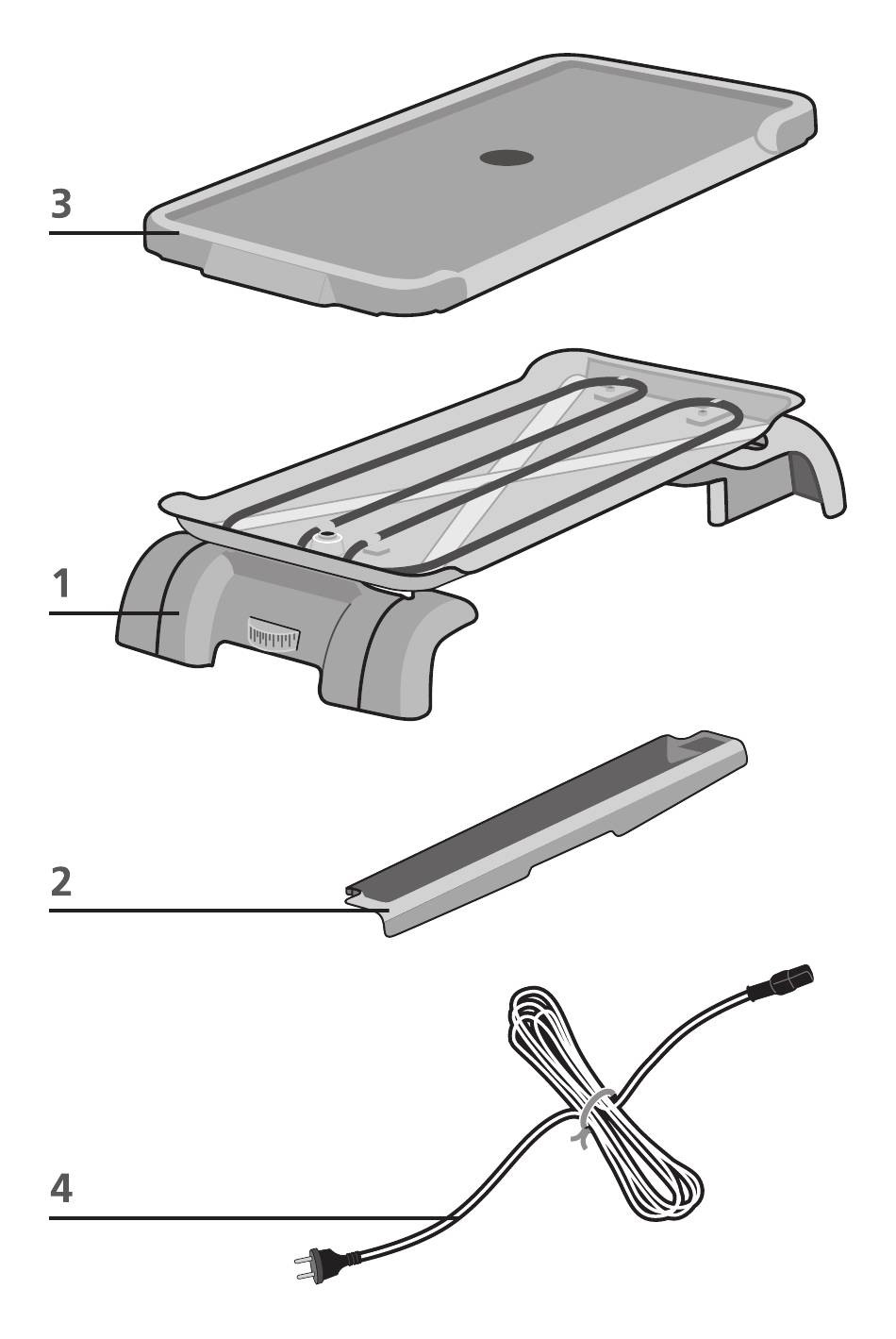 3

1

2

4