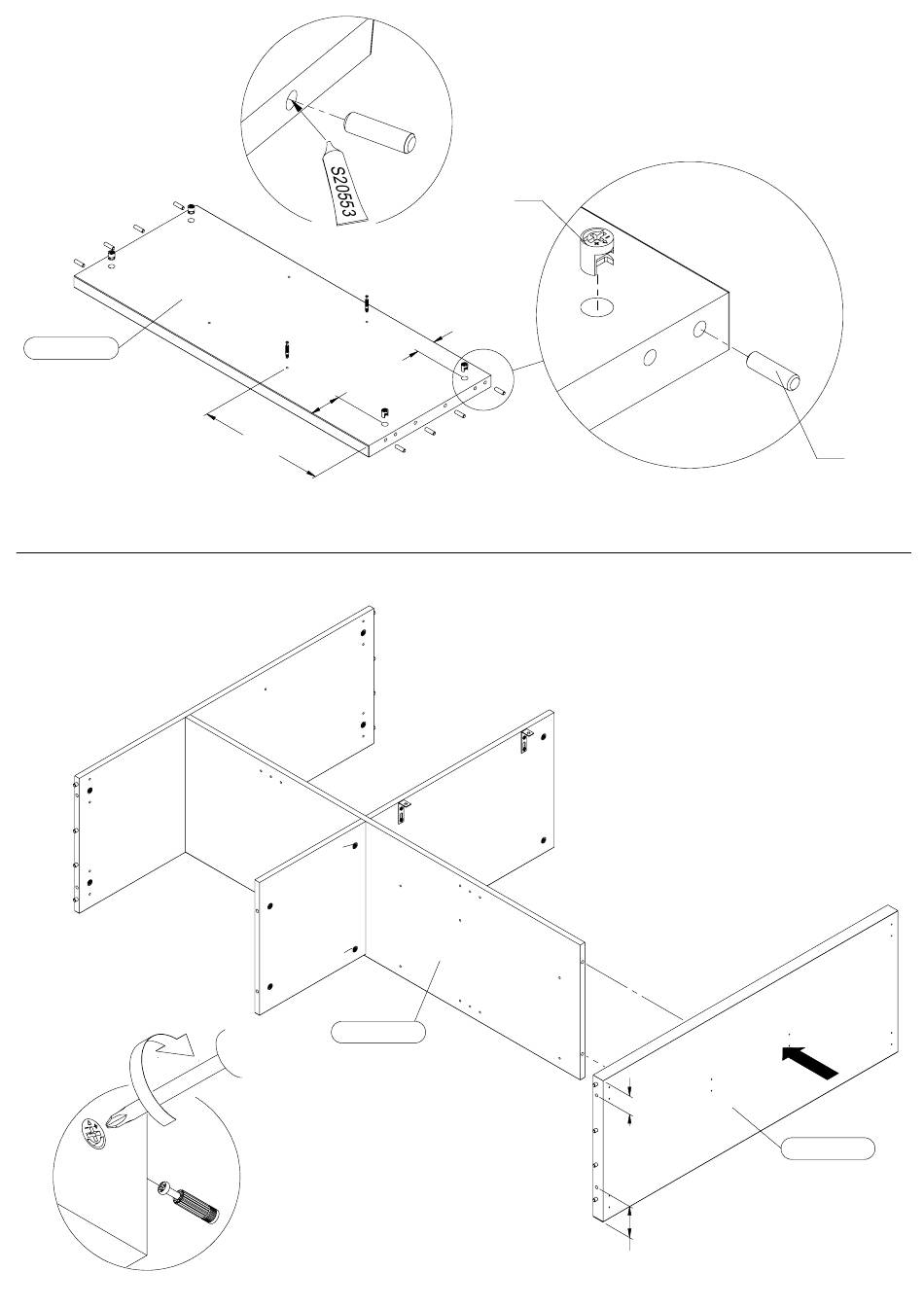 S20553