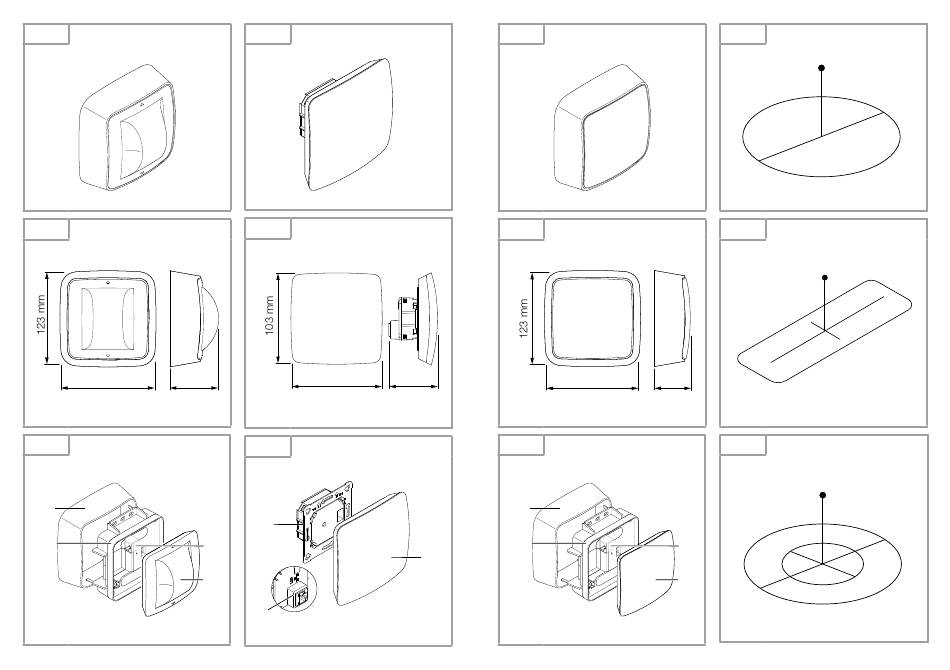 123 mm

103 mm

123 mm