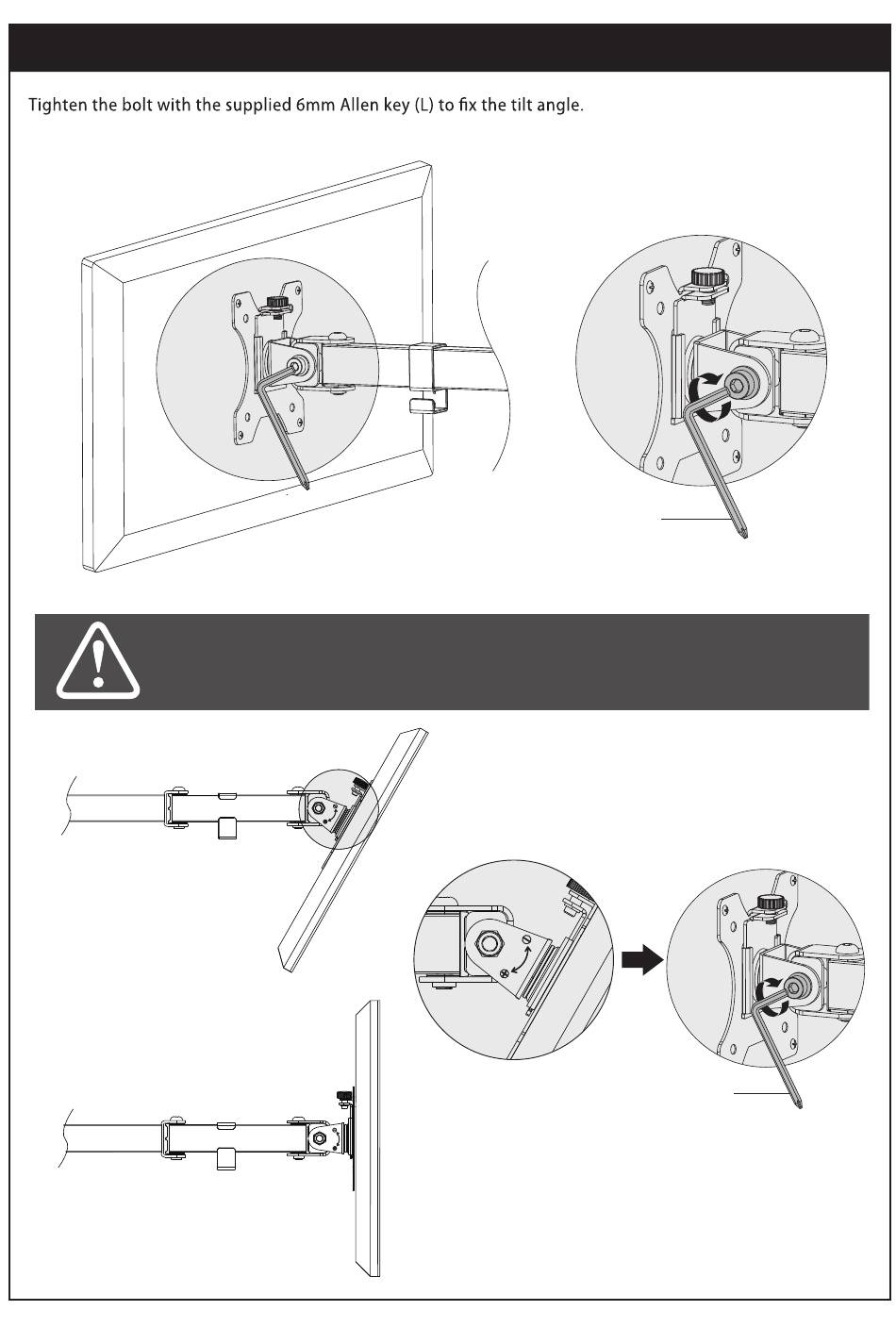 Tighten the bolt with the supplied 6mm Allen key (L) to fix the tilt angle.