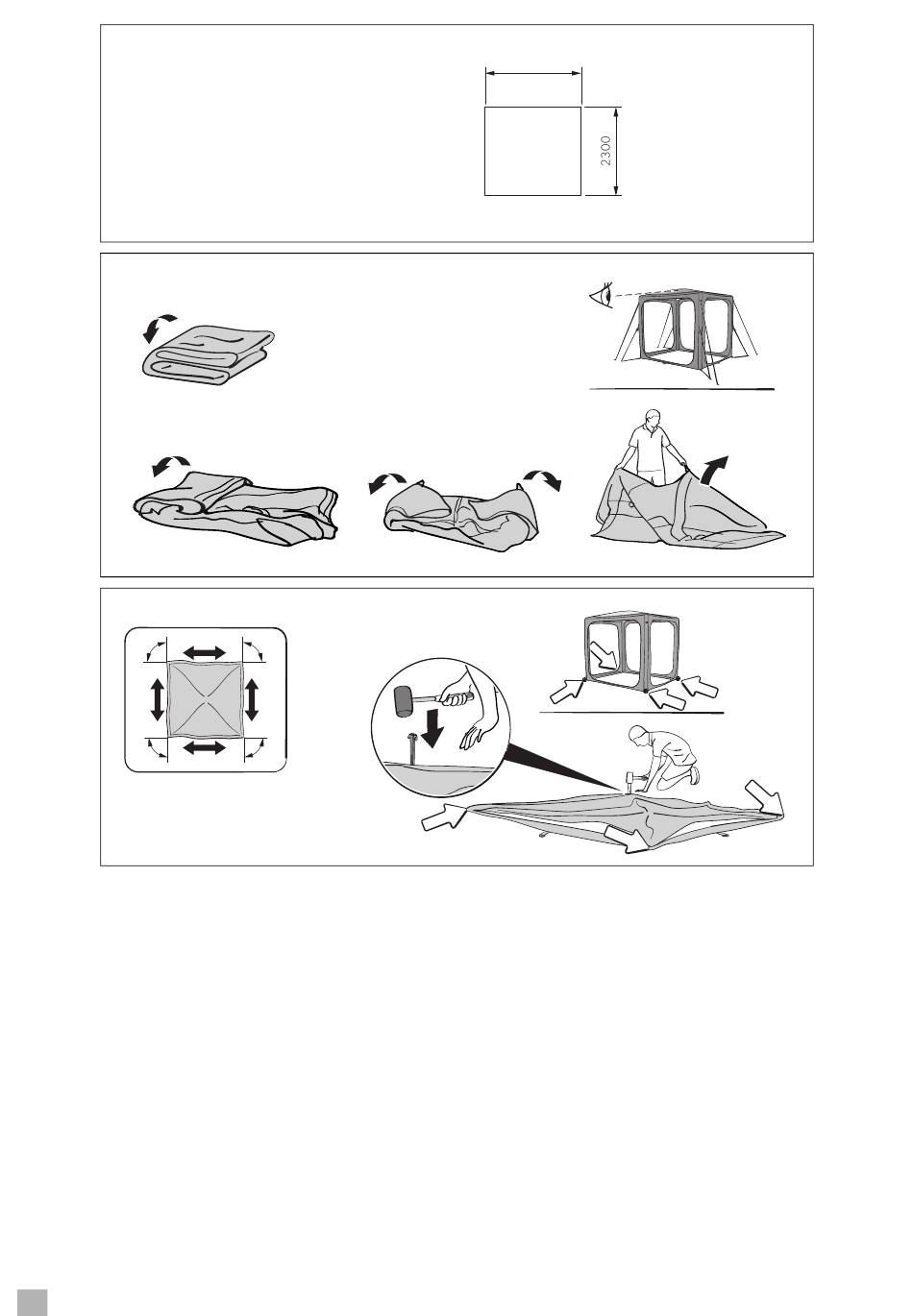 2300