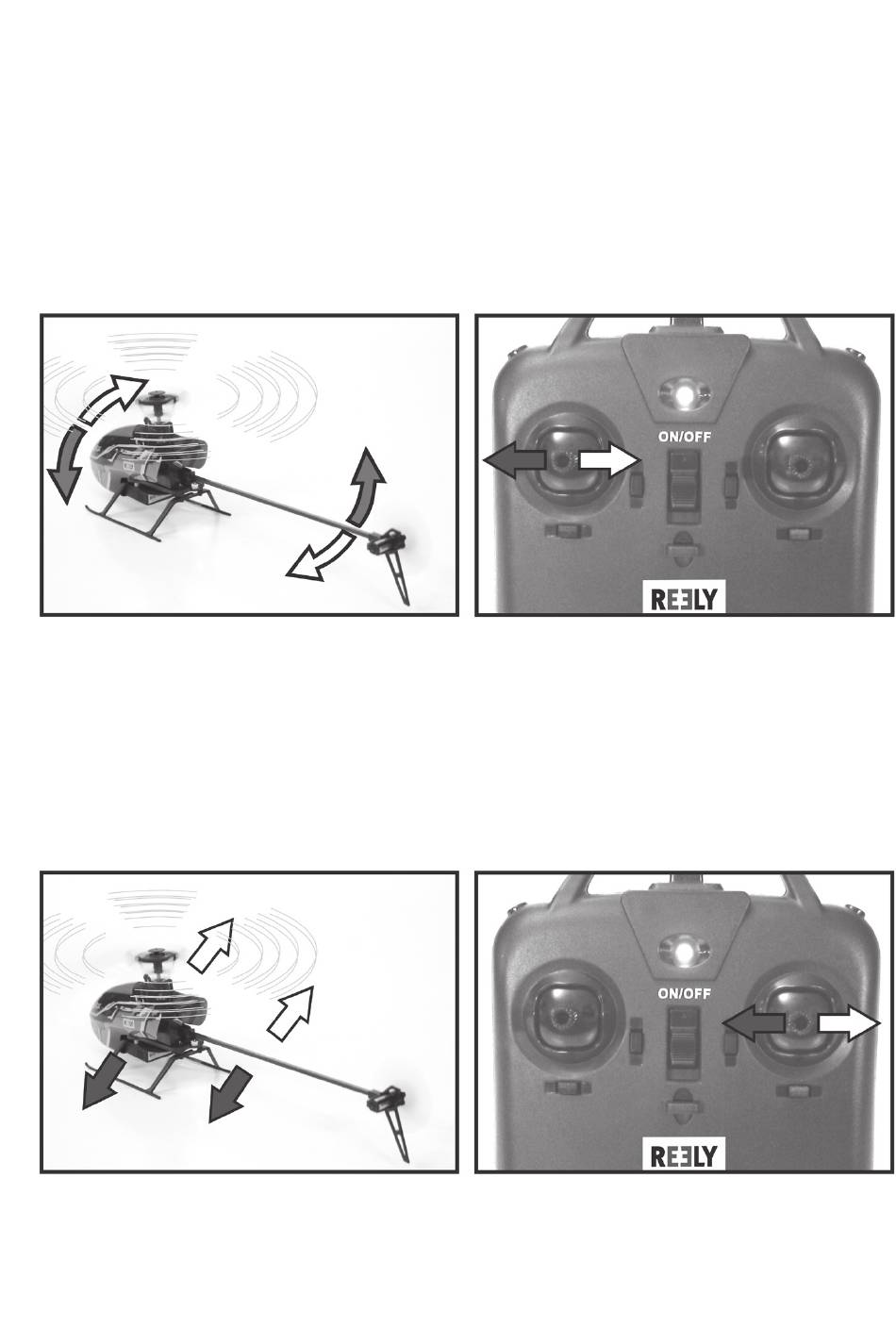 ON/OFF

REELY

ON/OFF

REELY