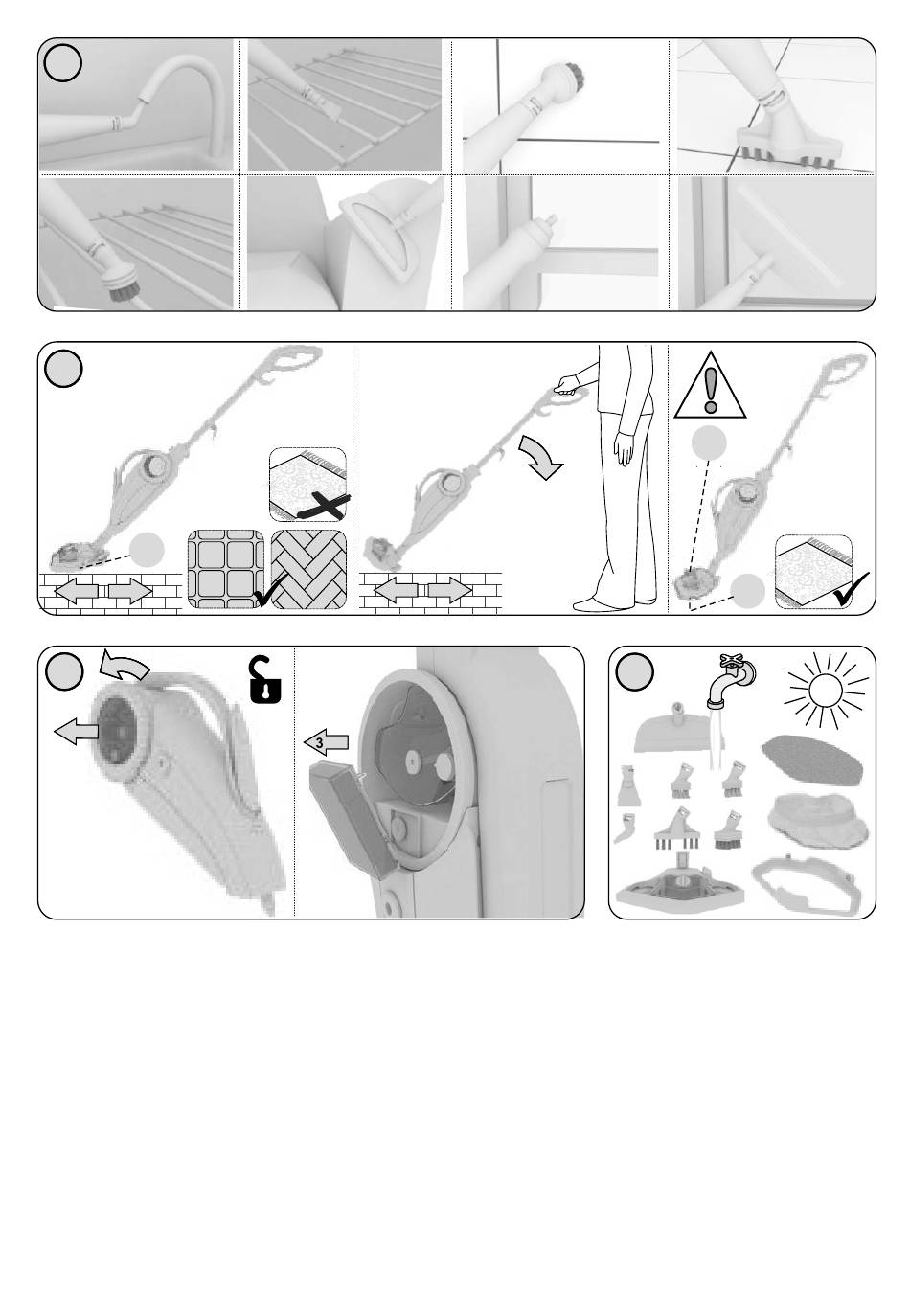 3