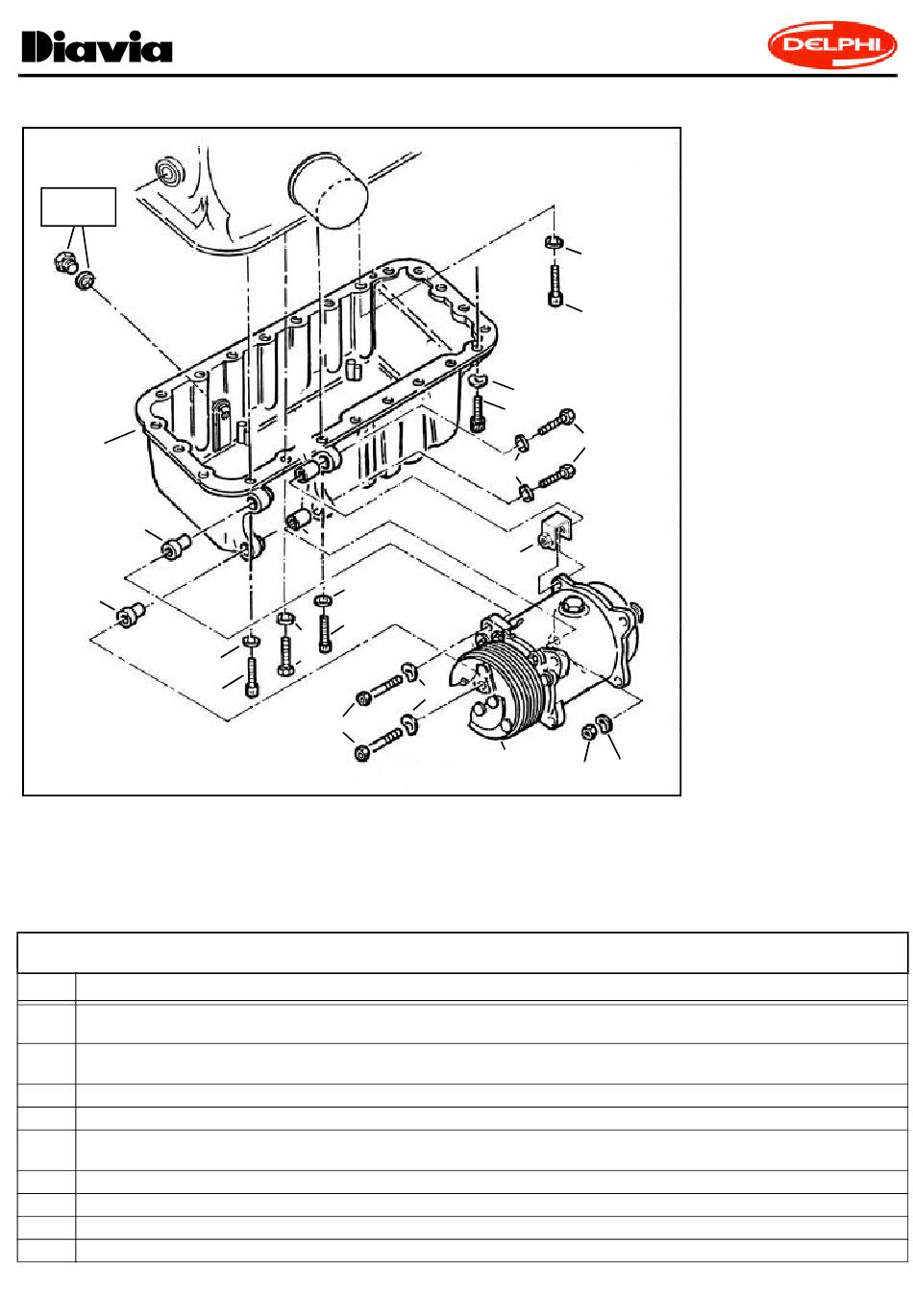 Diavia

DELPHI