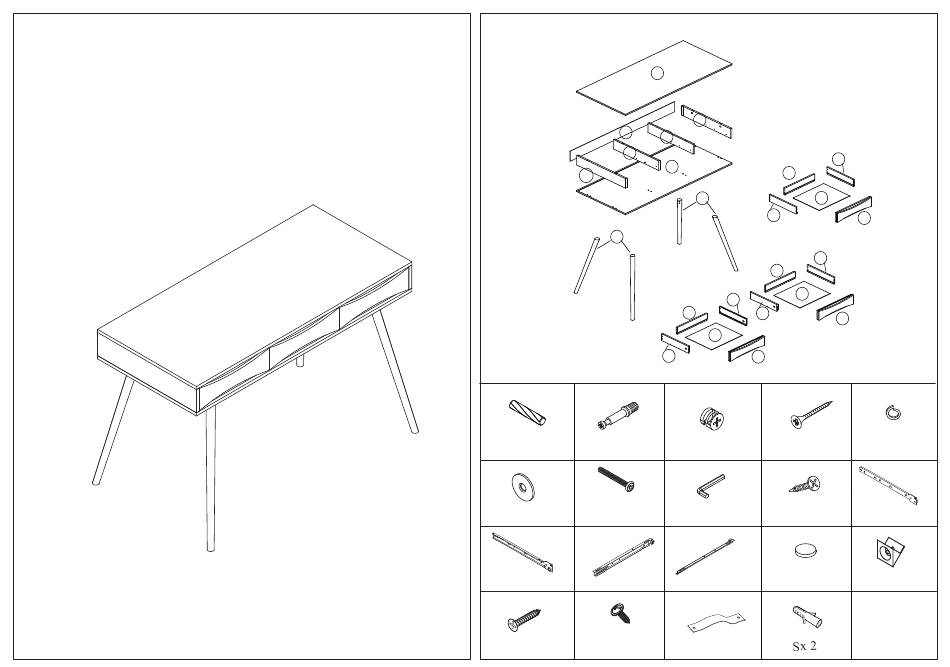 Sx 2