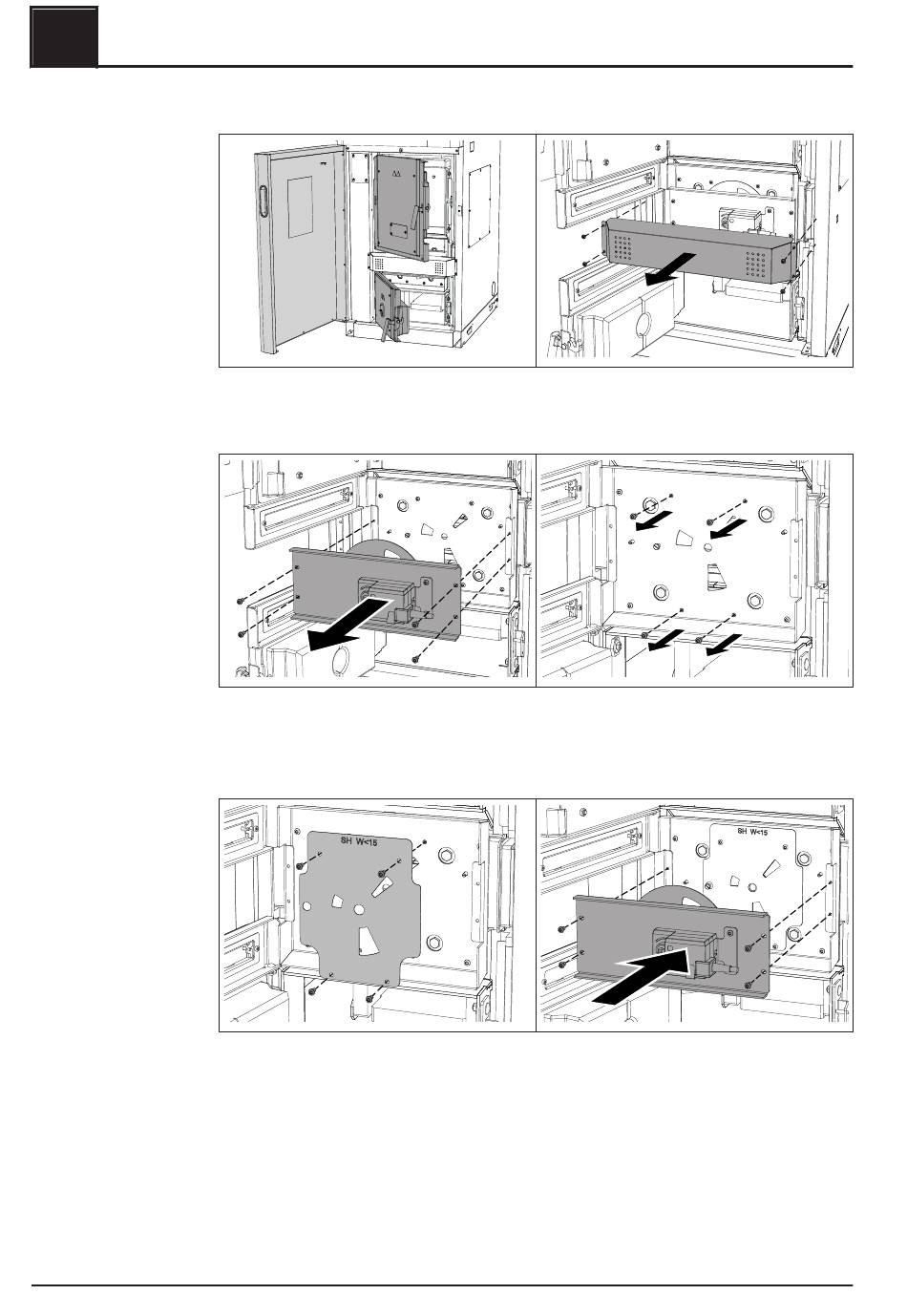 SH W<15

SH W<15