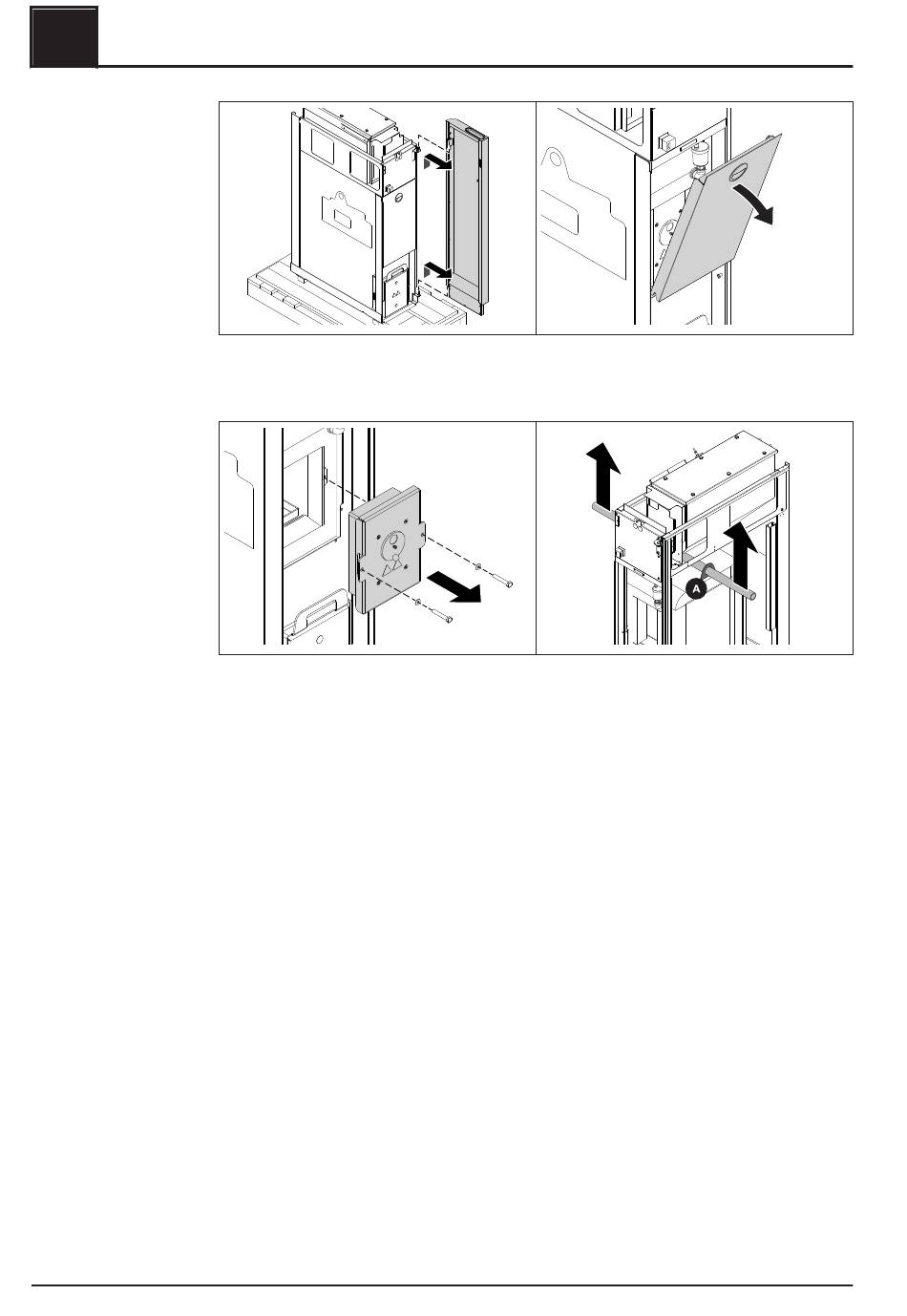 A