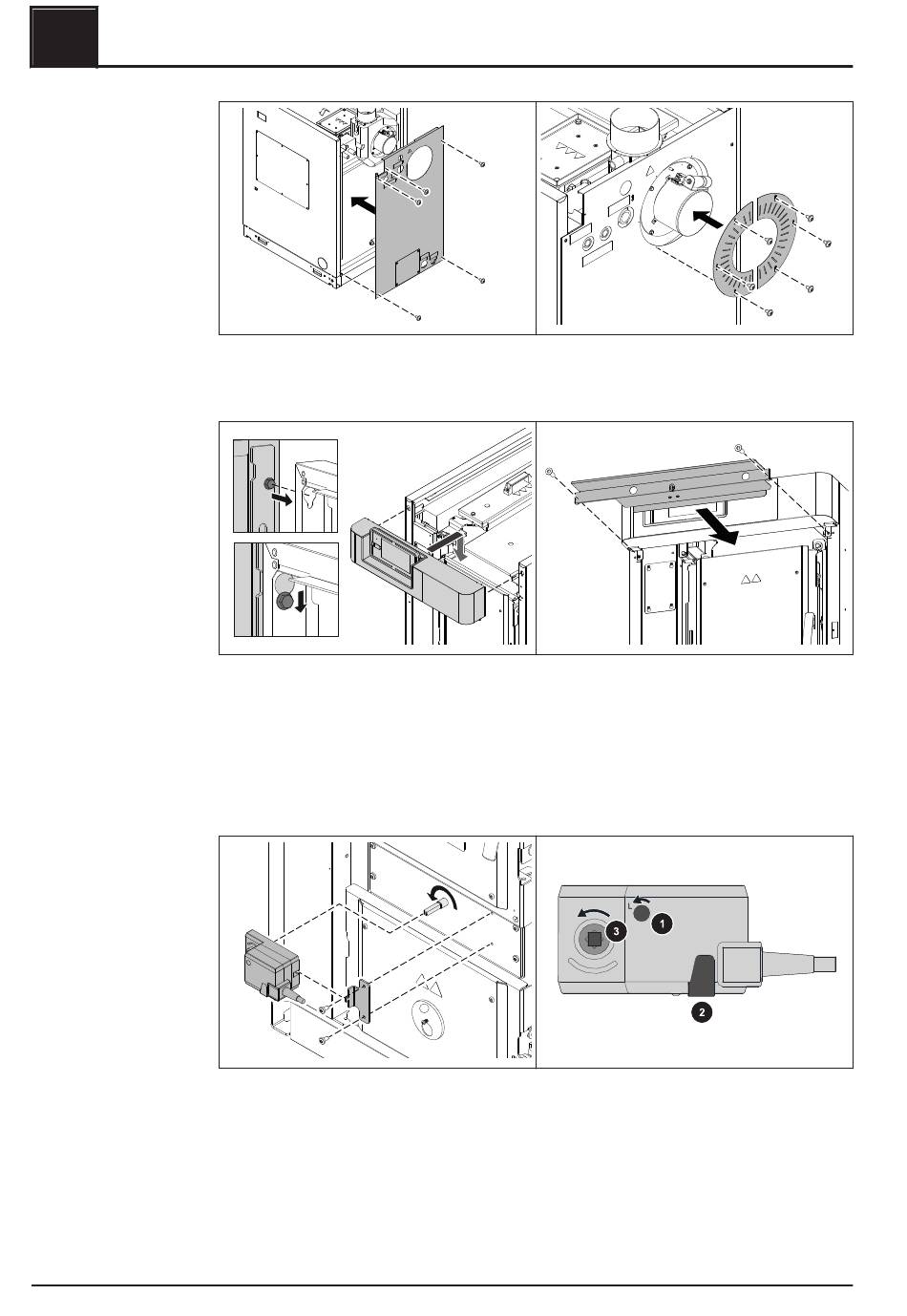 3

1

2