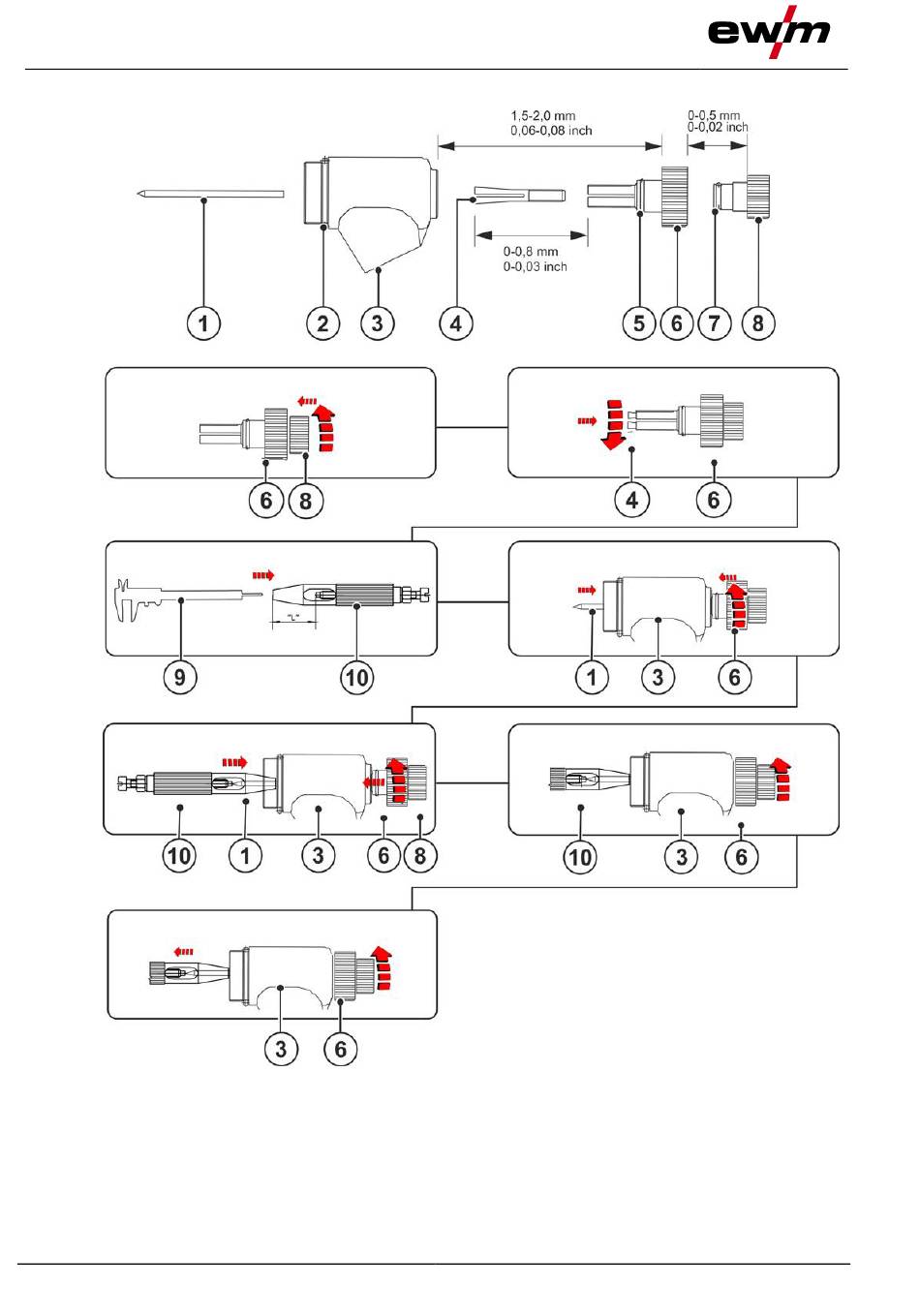 ewm

1,5-2,0 mm
0,06-0,08 inch

0-0,5 mm
0-0,02 inch

0-0,8 mm
0-0,03 inch

1 2 3 4 5 6 7 8

6 8

4 6

"L"

9 10

1 3 6

10 1 3 6 8

10 3 6

3 6