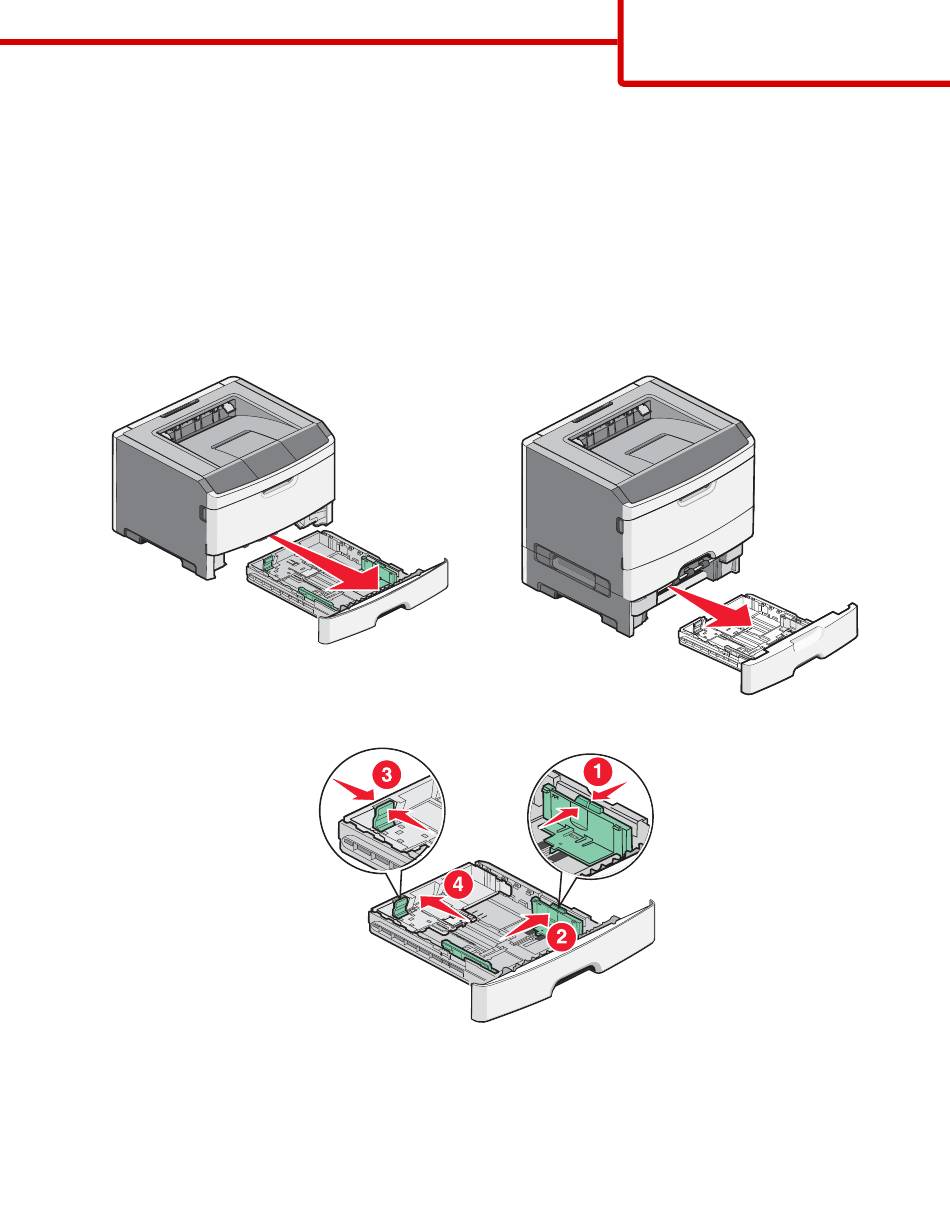 3

1

4

2