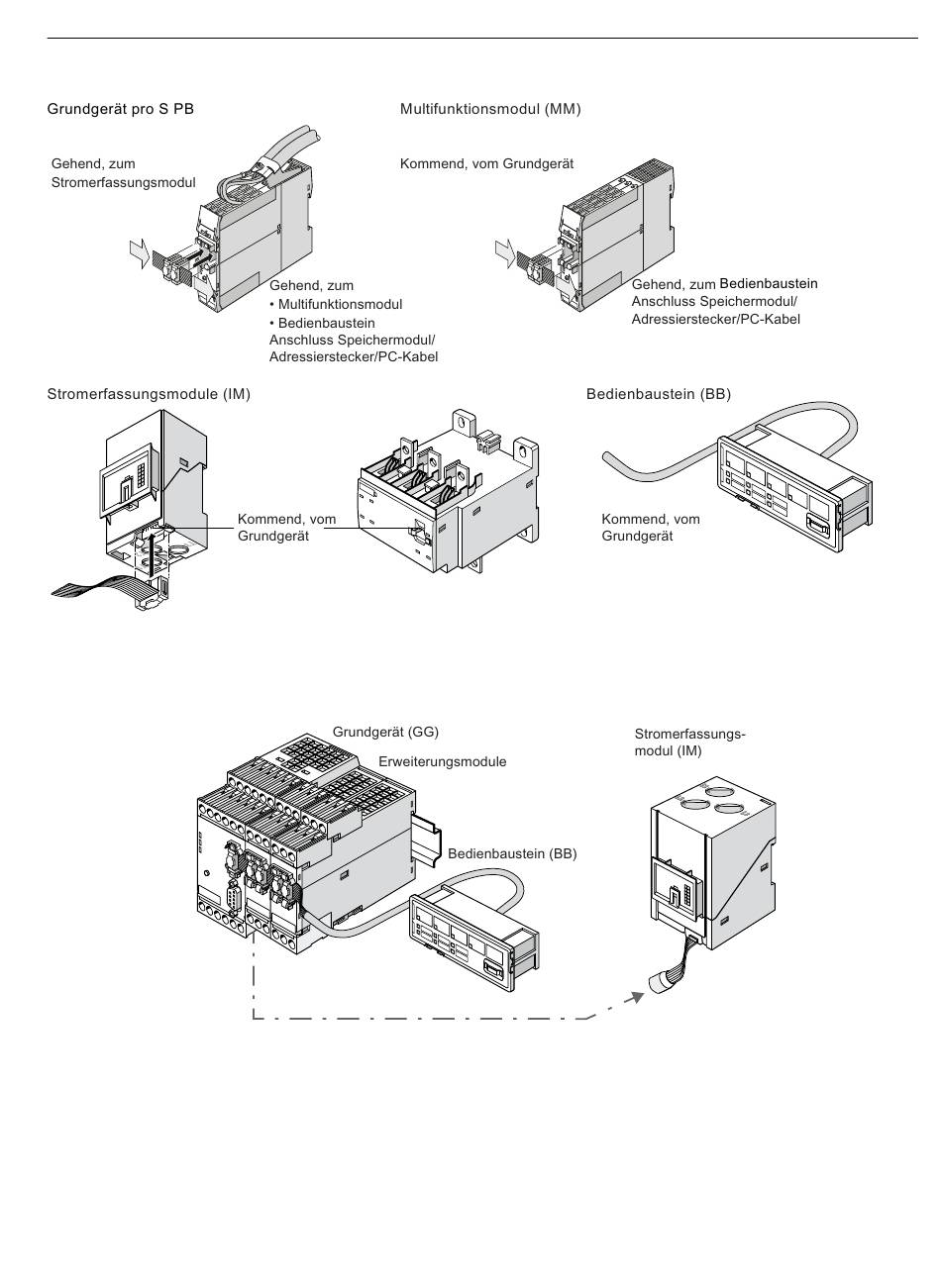 Grundgerät pro S PB

Gehend, zum Stromerfassungsmodul

Gehend, zum
• Multifunktionsmodul
• Bedienbaustein
Anschluss Speichermodul/ Adressierstecker/PC-Kabel

Multifunktionsmodul (MM)

Kommend, vom Grundgerät

Gehend, zum Bedienbaustein
Anschluss Speichermodul/ Adressierstecker/PC-Kabel

Stromerfassungsmodule (IM)

Kommend, vom Grundgerät

Bedienbaustein (BB)

Kommend, vom Grundgerät

Grundgerät (GG)

Erweiterungsmodule

Bedienbaustein (BB)

Stromerfassungsmodul (IM)