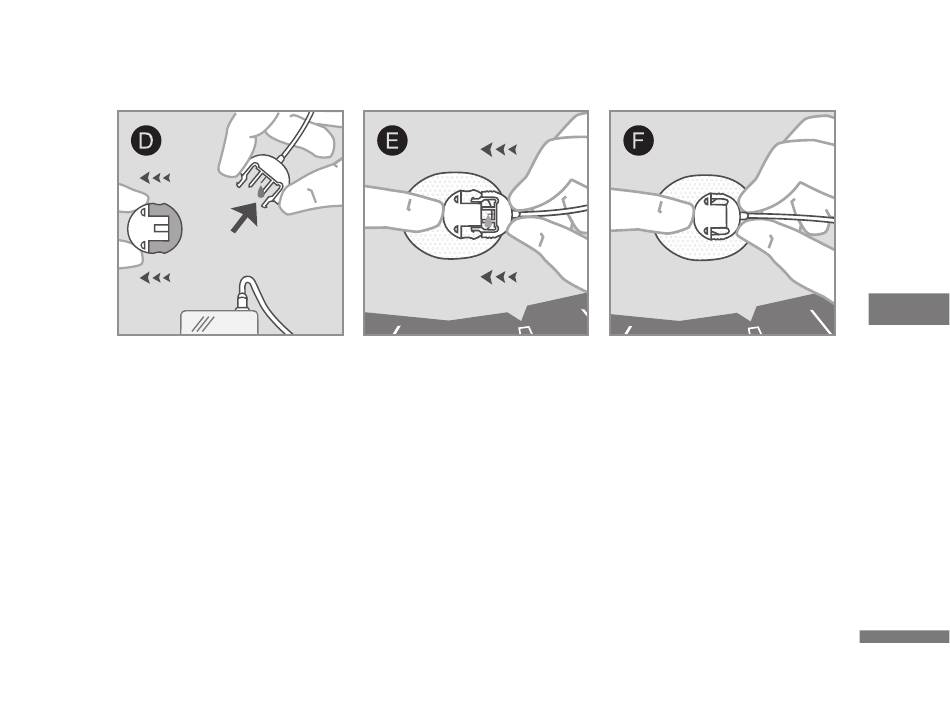 D

E

F