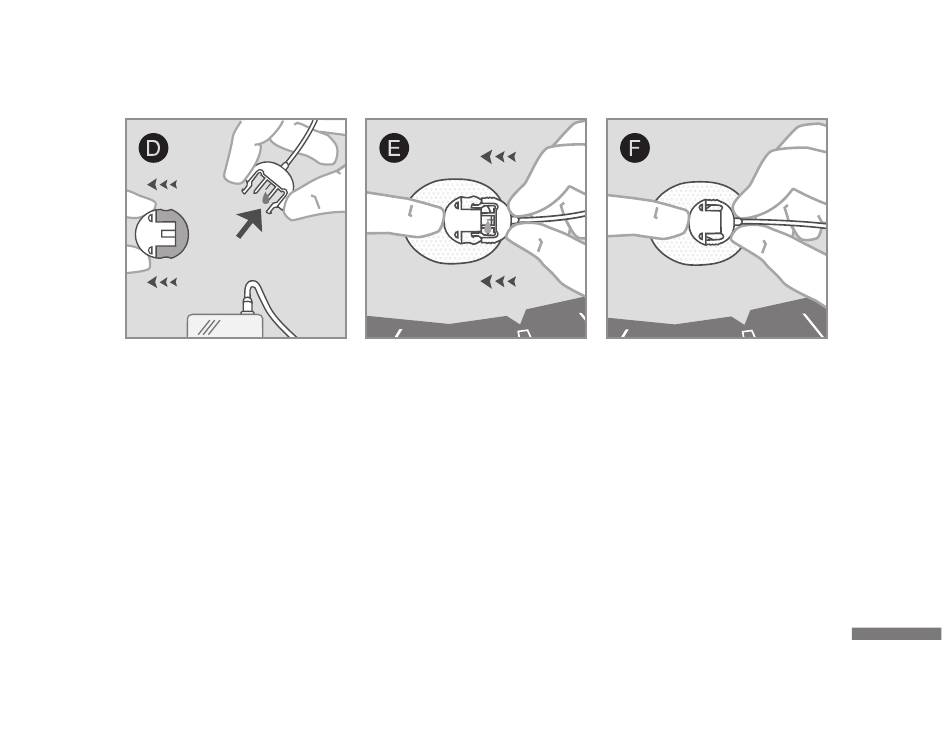 D

E

F