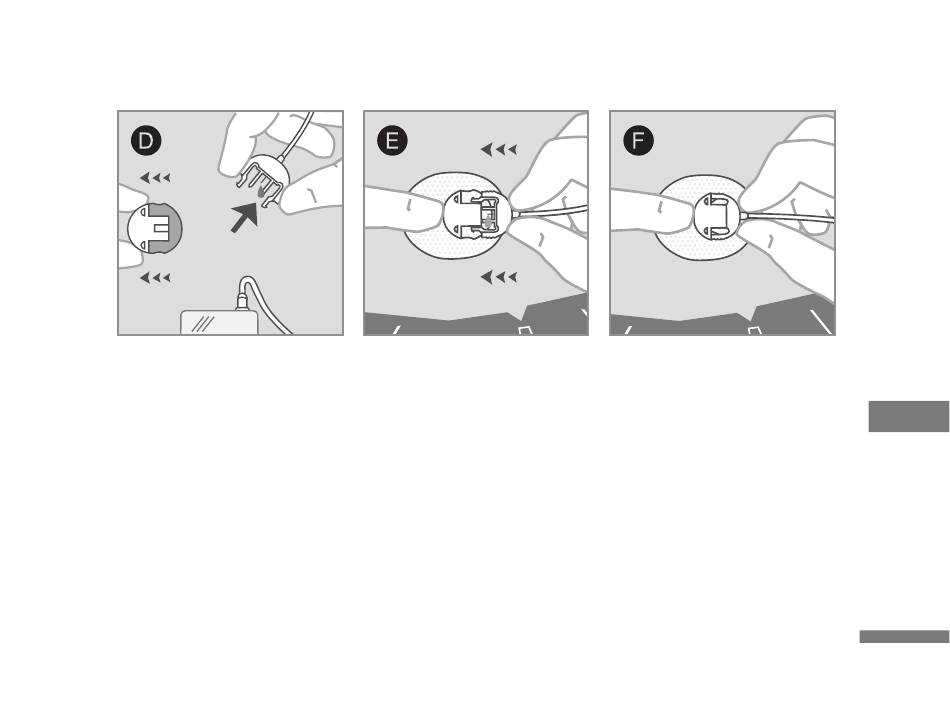 D

E

F