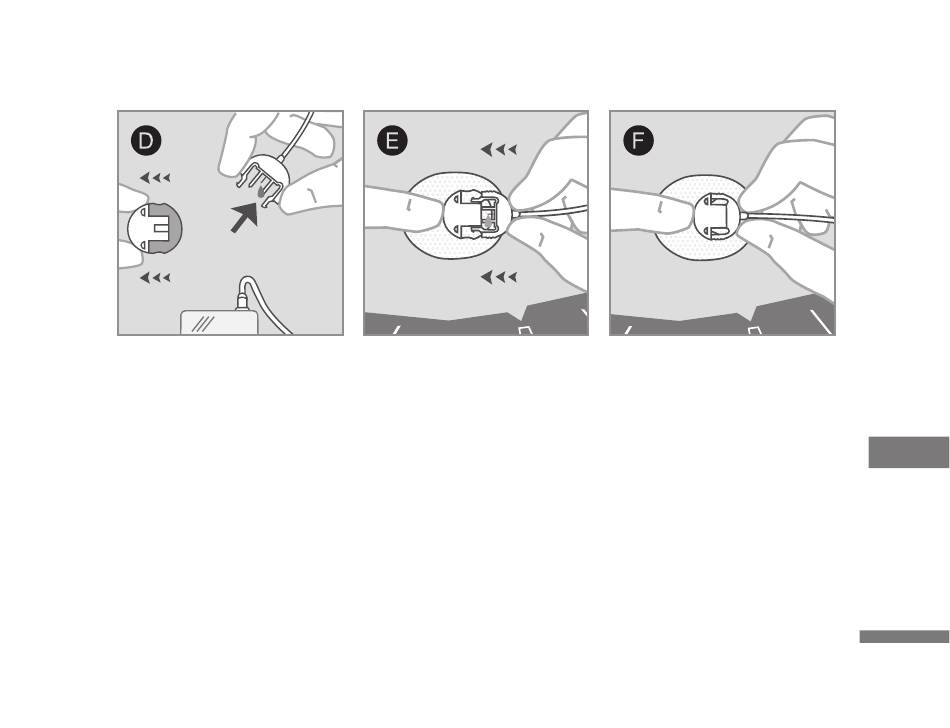 D

E

F