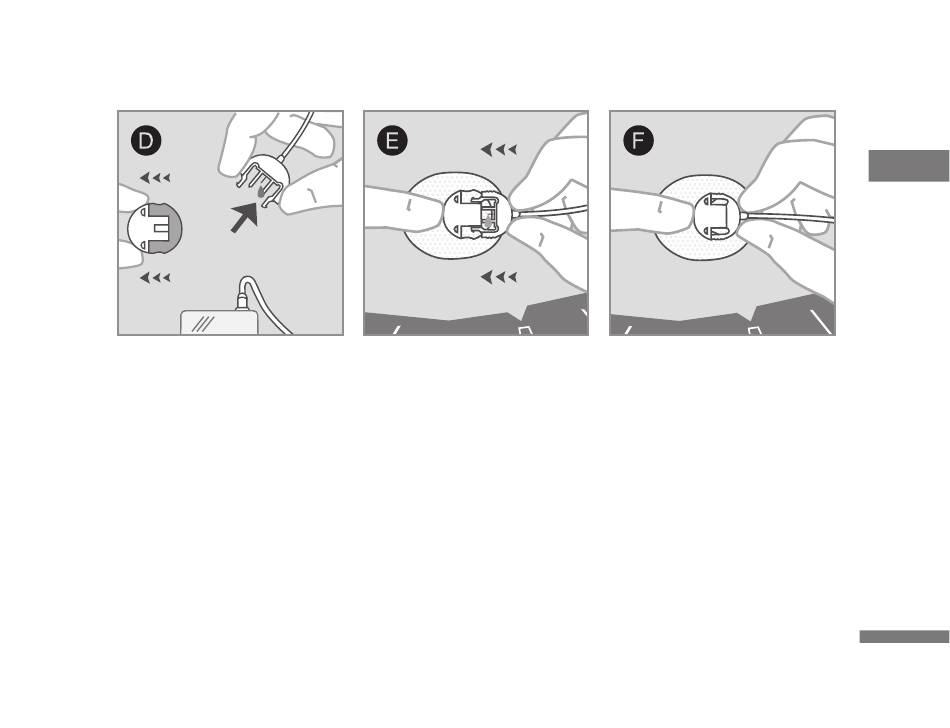 D

E

F