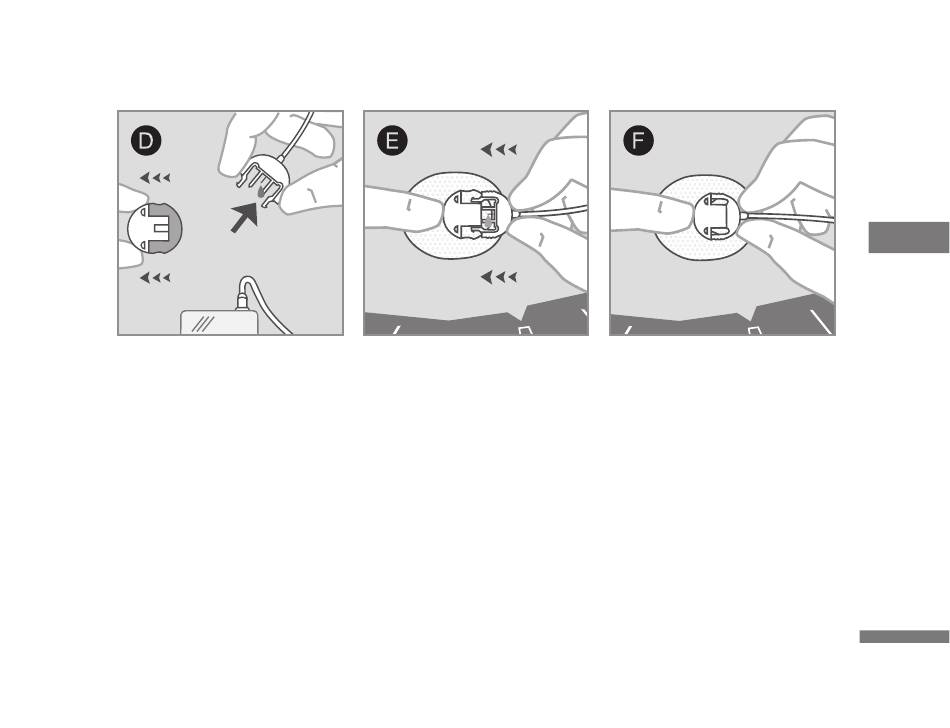 D

E

F