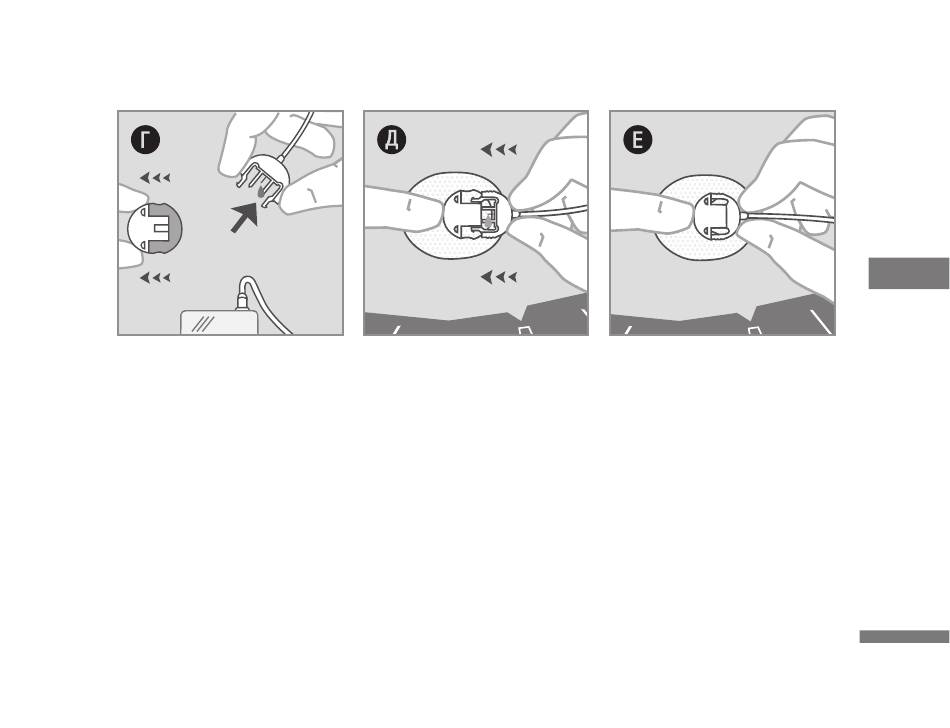 Г

Д

Е