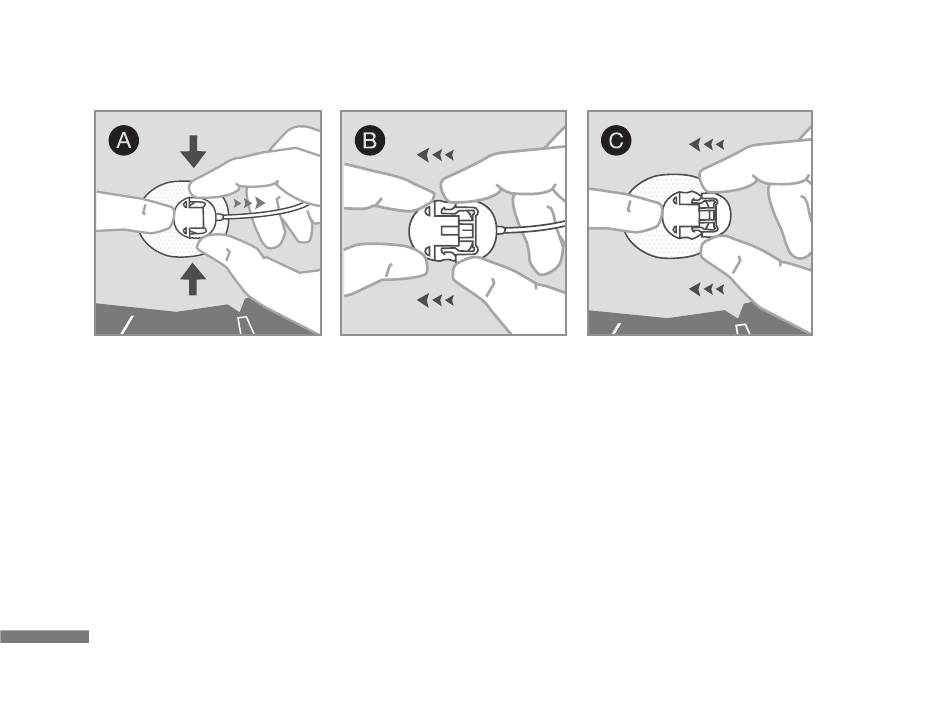 A

B

C