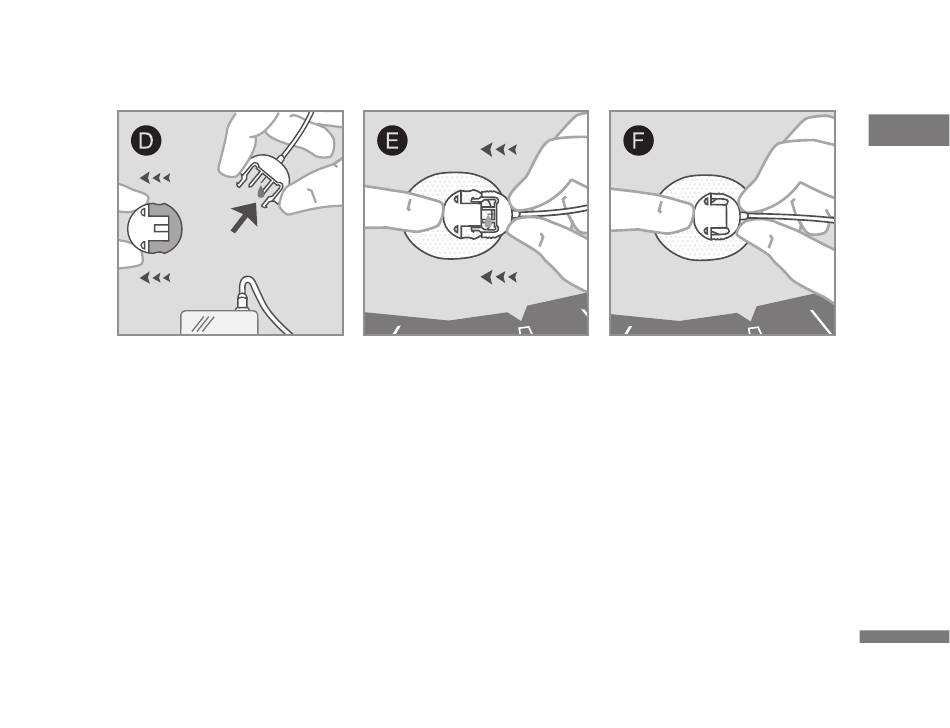 D

E

F