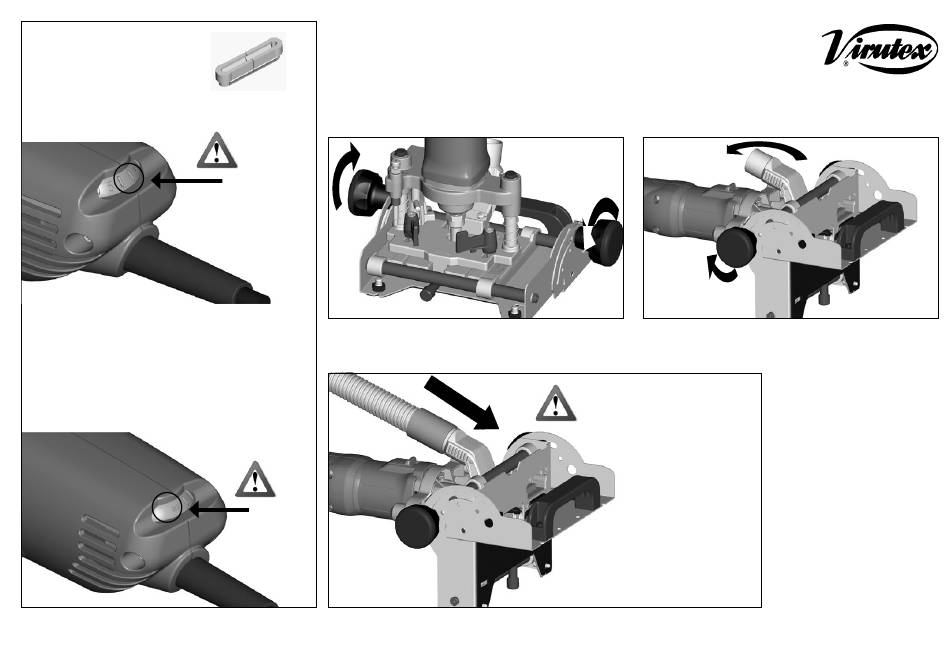 Virutex