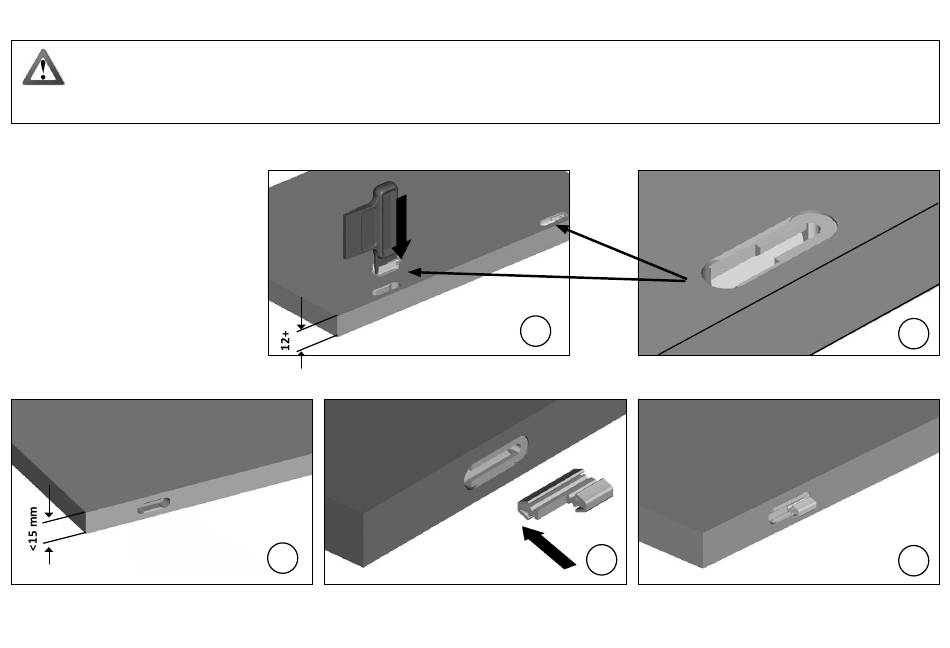 12+

<15 mm