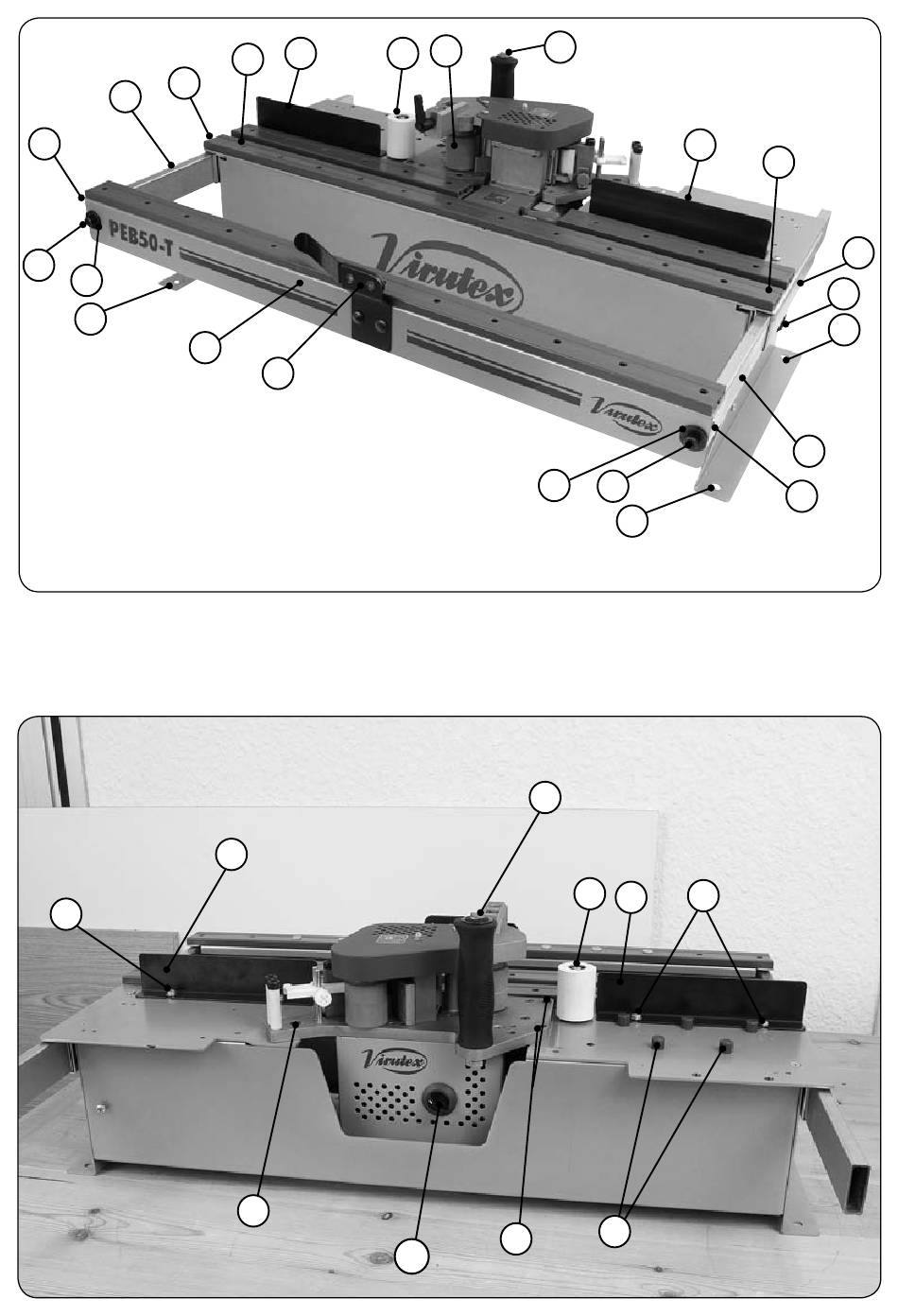 PEB50-T

Virutex

Virutex

Virutex