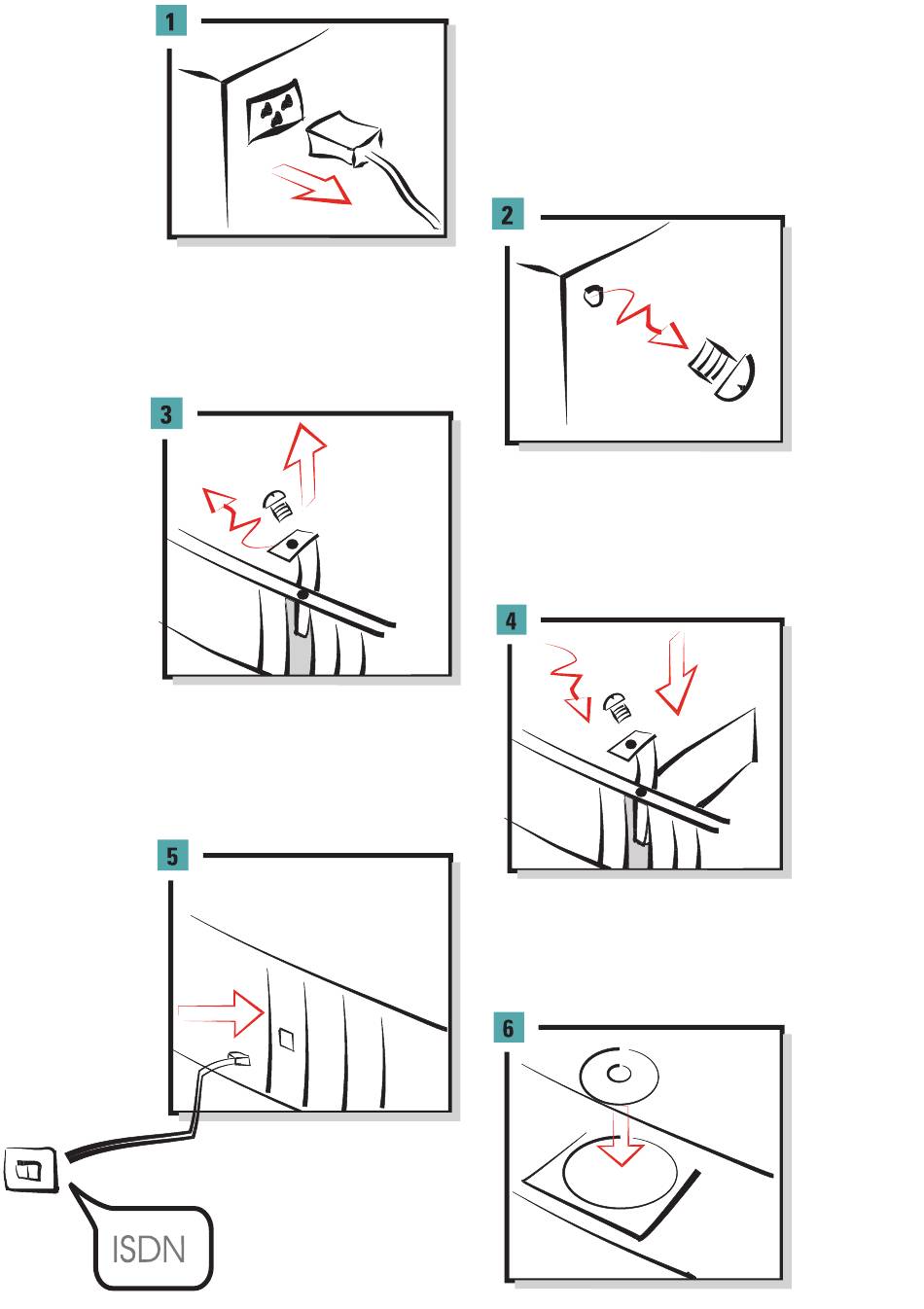 1

2

3

4

5

ISDN

6