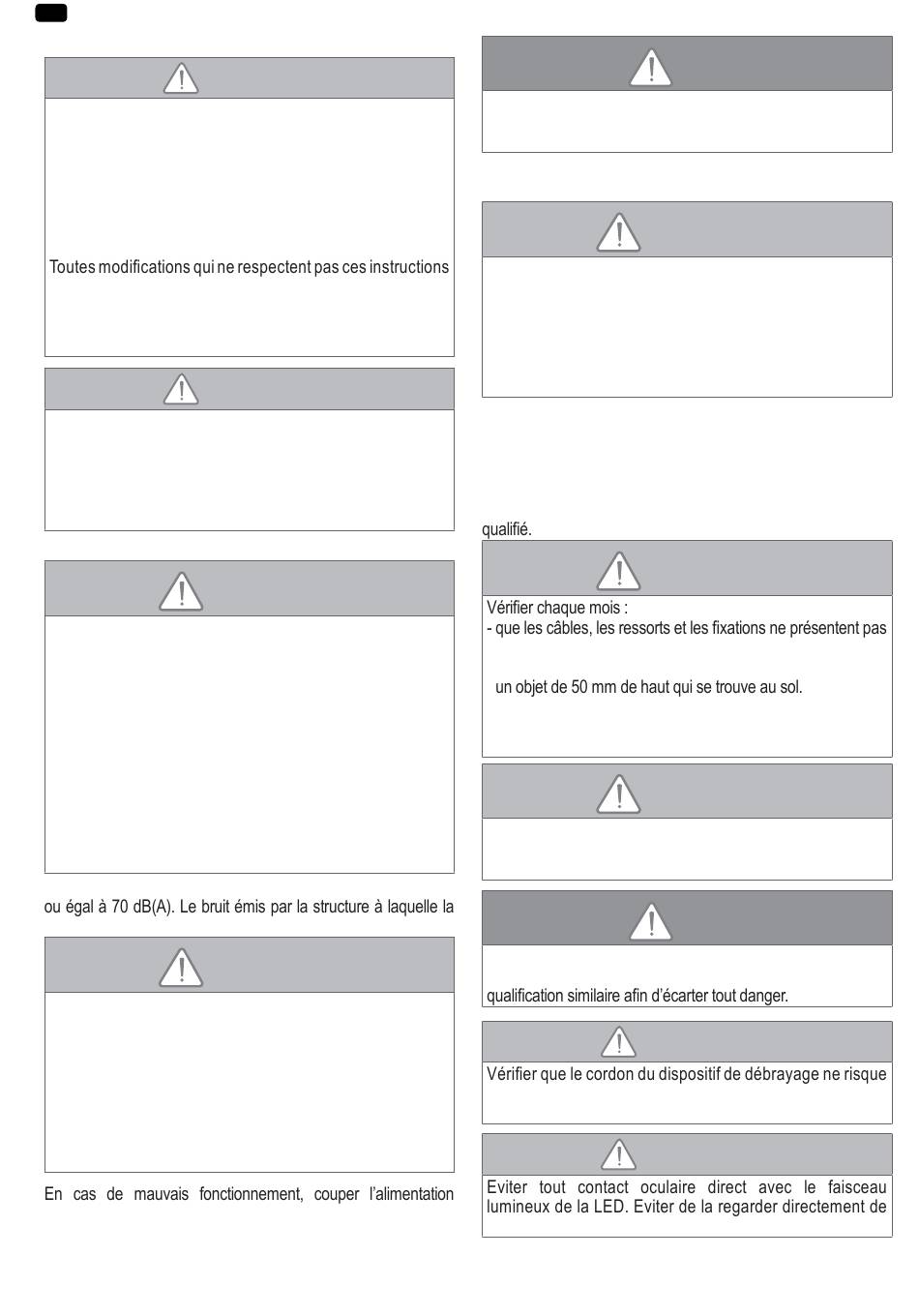 Toutes modifications qui ne respectent pas ces instructions

ou égal à 70 dB(A). Le bruit émis par la structure à laquelle la

En cas de mauvais fonctionnement, couper l'alimentation

qualifié.

Vérifier chaque mois :
- que les câbles, les ressorts et les fixations ne présentent pas

un objet de 50 mm de haut qui se trouve au sol.

qualification similaire afin d'écarter tout danger.

Vérifier que le cordon du dispositif de débrayage ne risque

Eviter tout contact oculaire direct avec le faisceau lumineux de la LED. Eviter de la regarder directement de