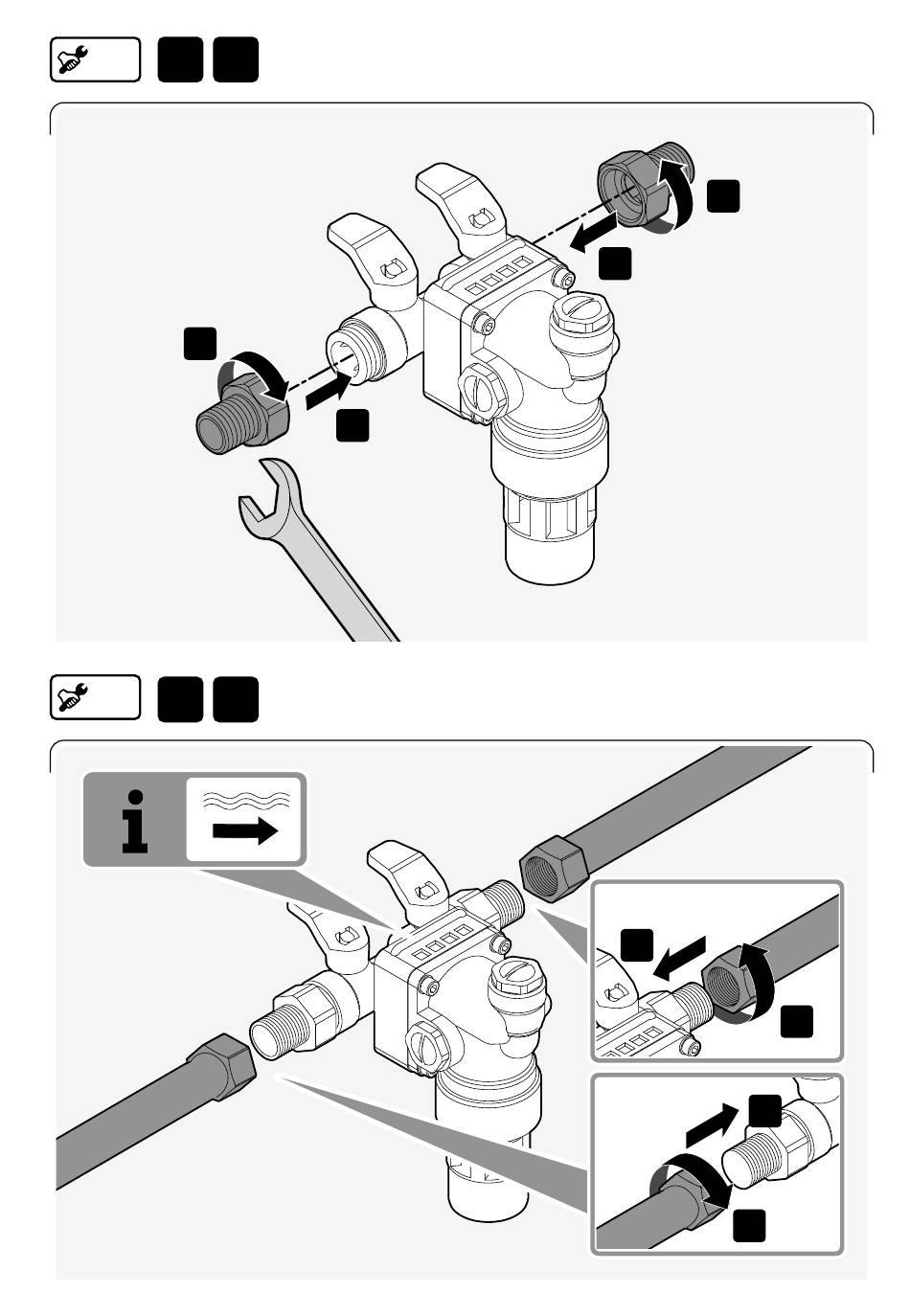 i