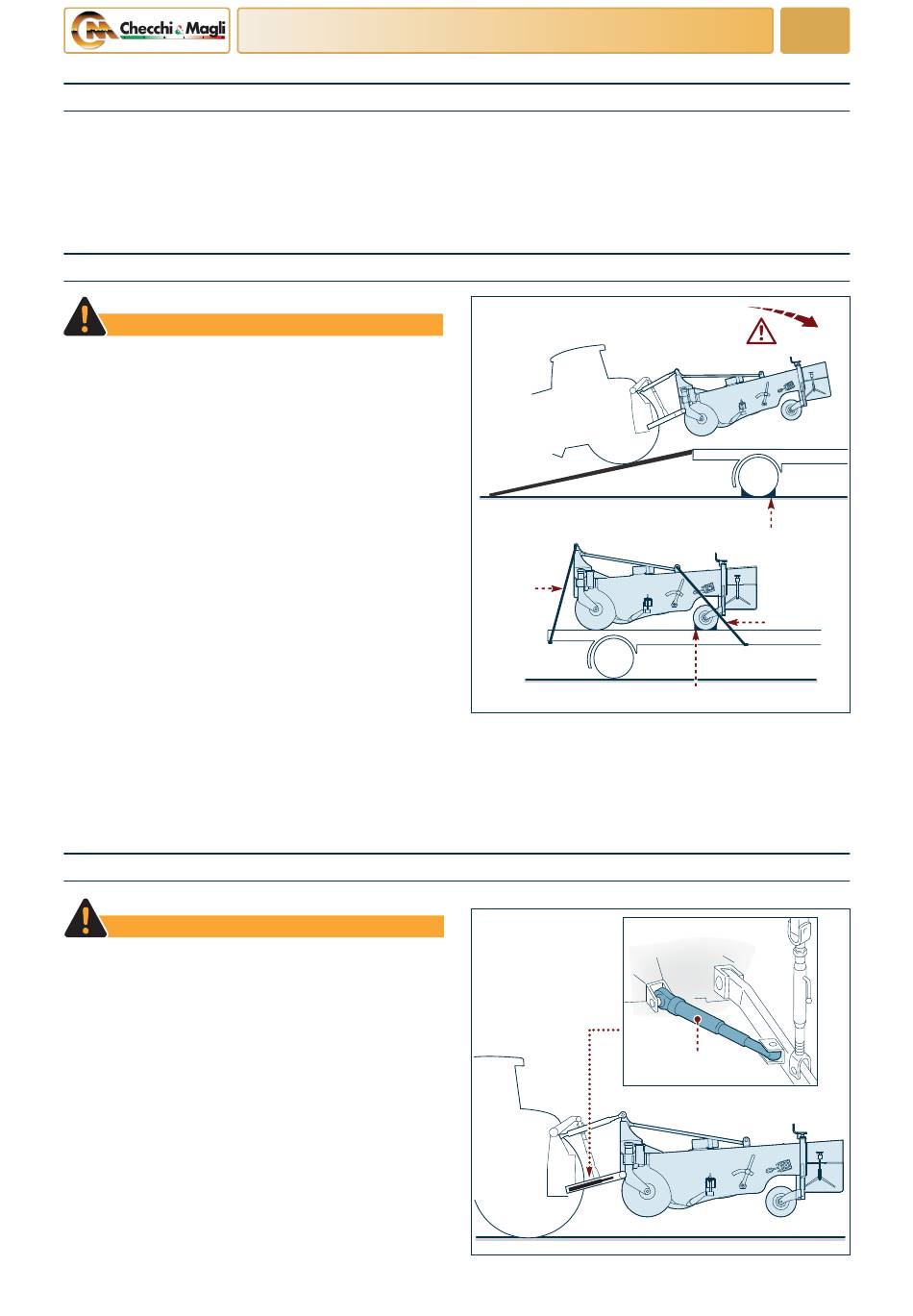 Checchi & Magli