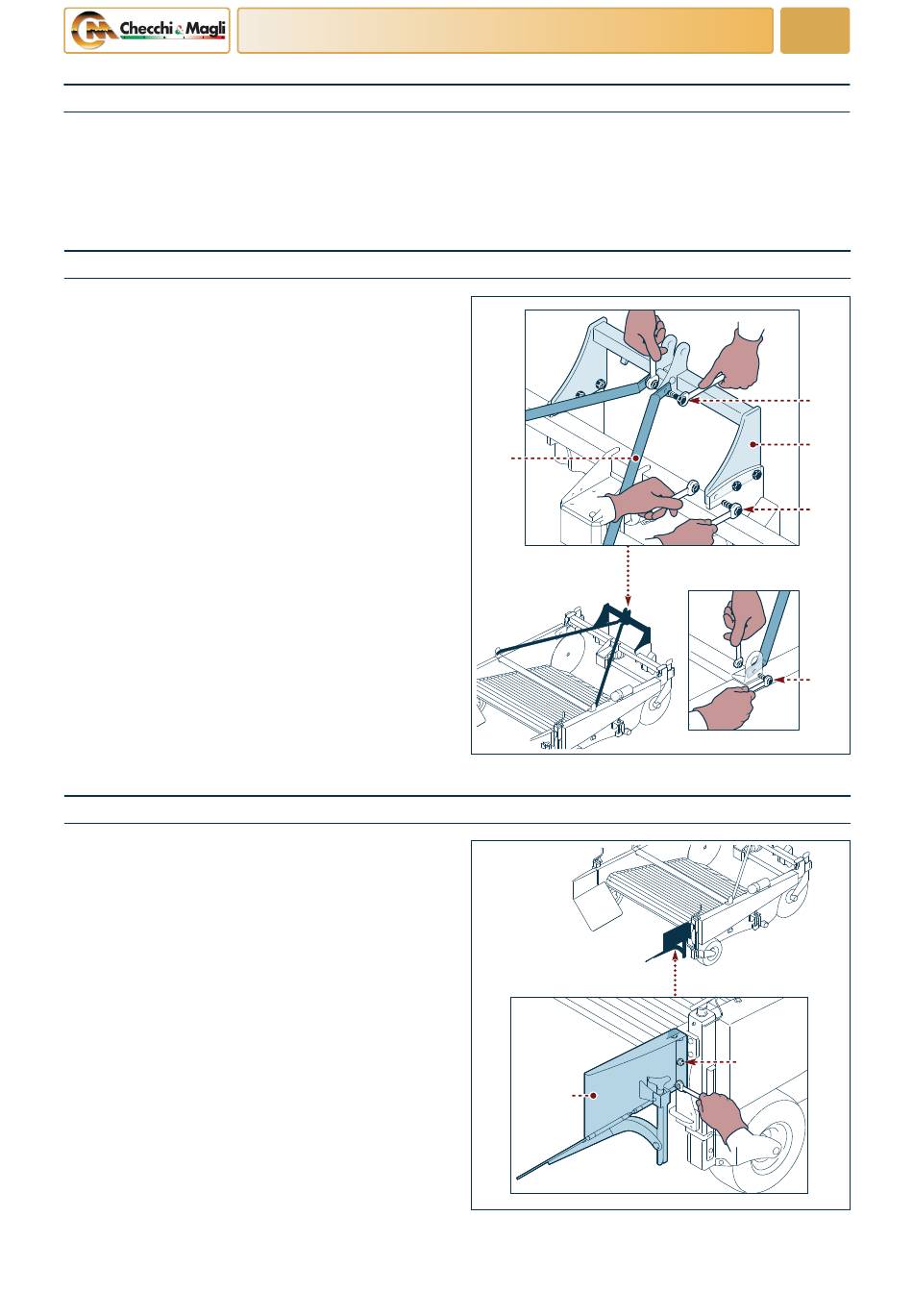 Checchi & Magli